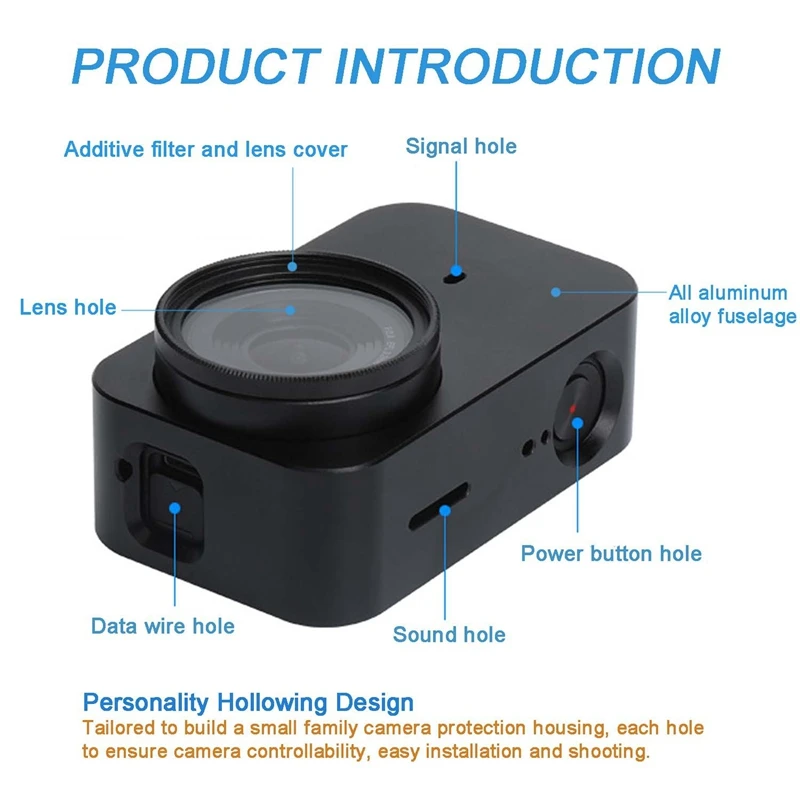 PRODUCT INTRODUCTION

Additive filter and lens cover

Signal hole

Lens hole

All aluminum alloy fuselage

Power button hole

Data wire hole

Sound hole

Personality Hollowing Design

Tailored to build a small family camera protection housing, each hole to ensure camera controllability, easy installation and shooting.