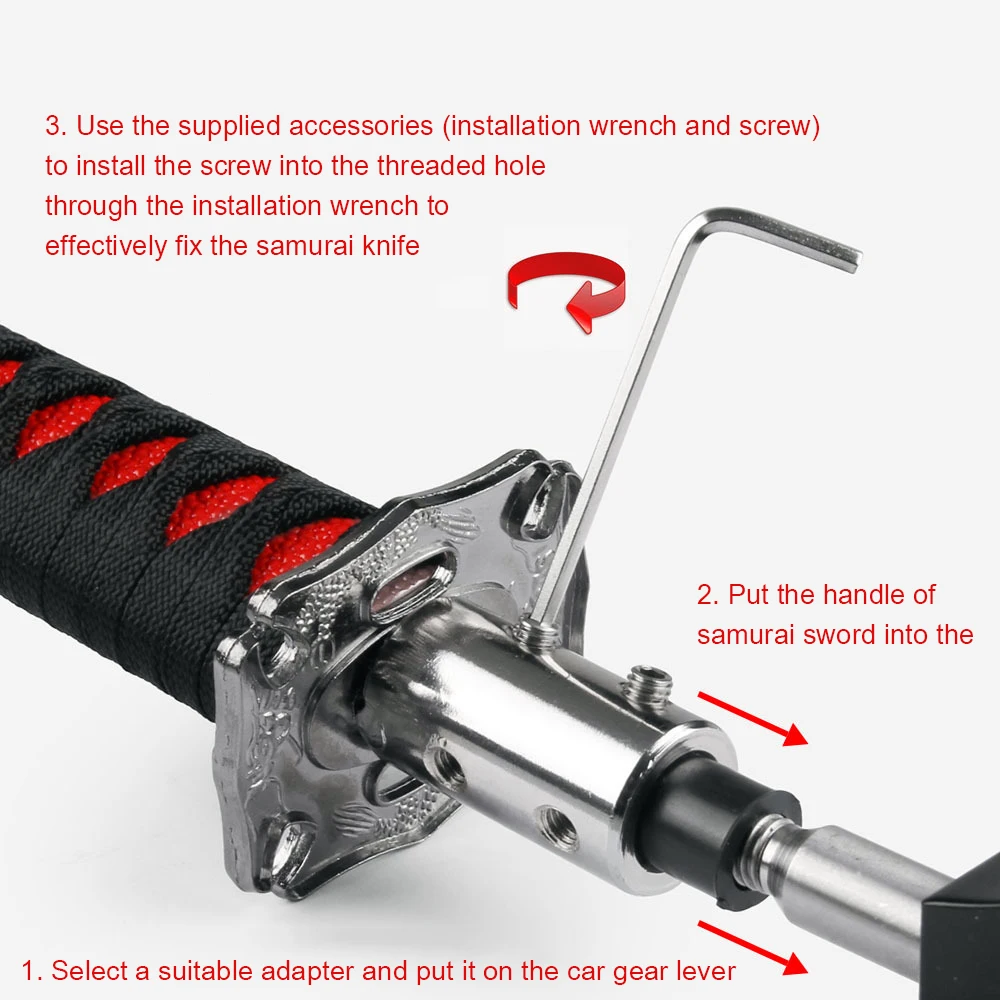 3. Use the supplied accessories (installation wrench and screw) to install the screw into the threaded hole through the installation wrench to effectively fix the samurai knife

2. Put the handle of samurai sword into the

1. Select a suitable adapter and put it on the car gear lever