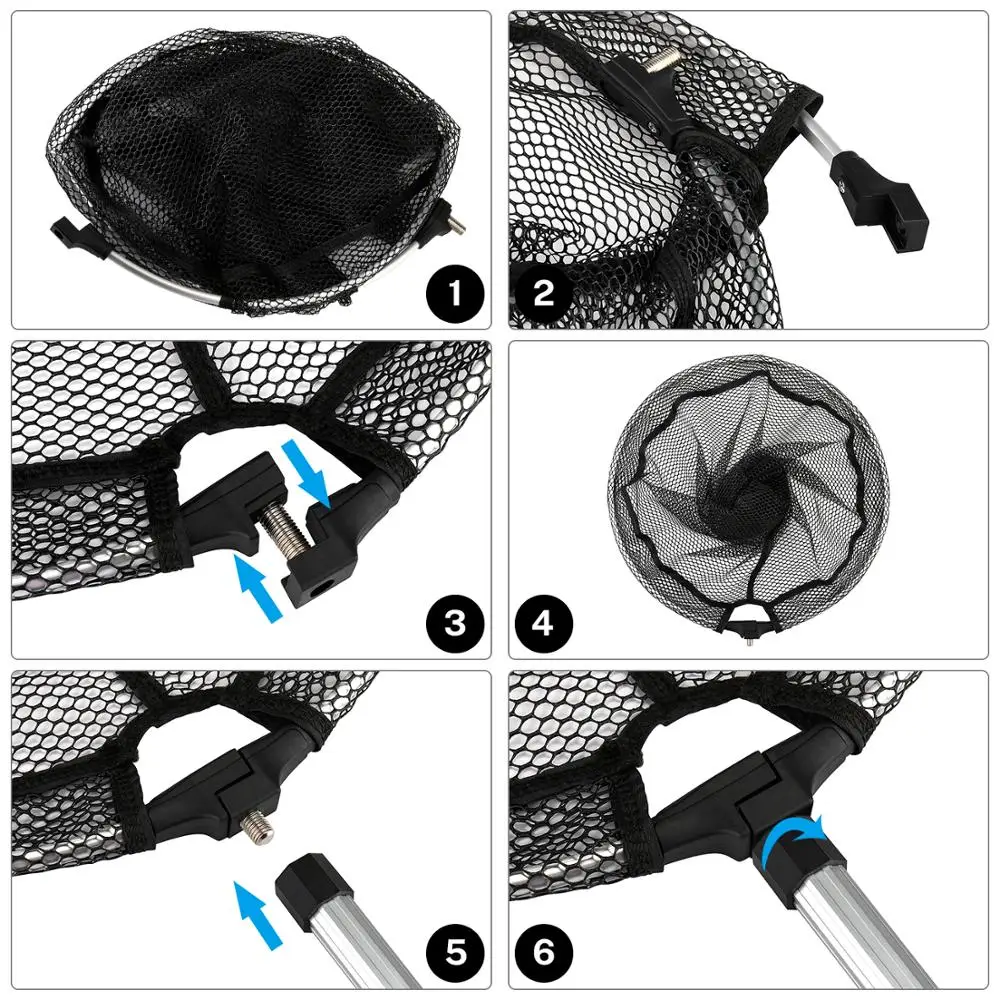 1
2
3
4
5
6