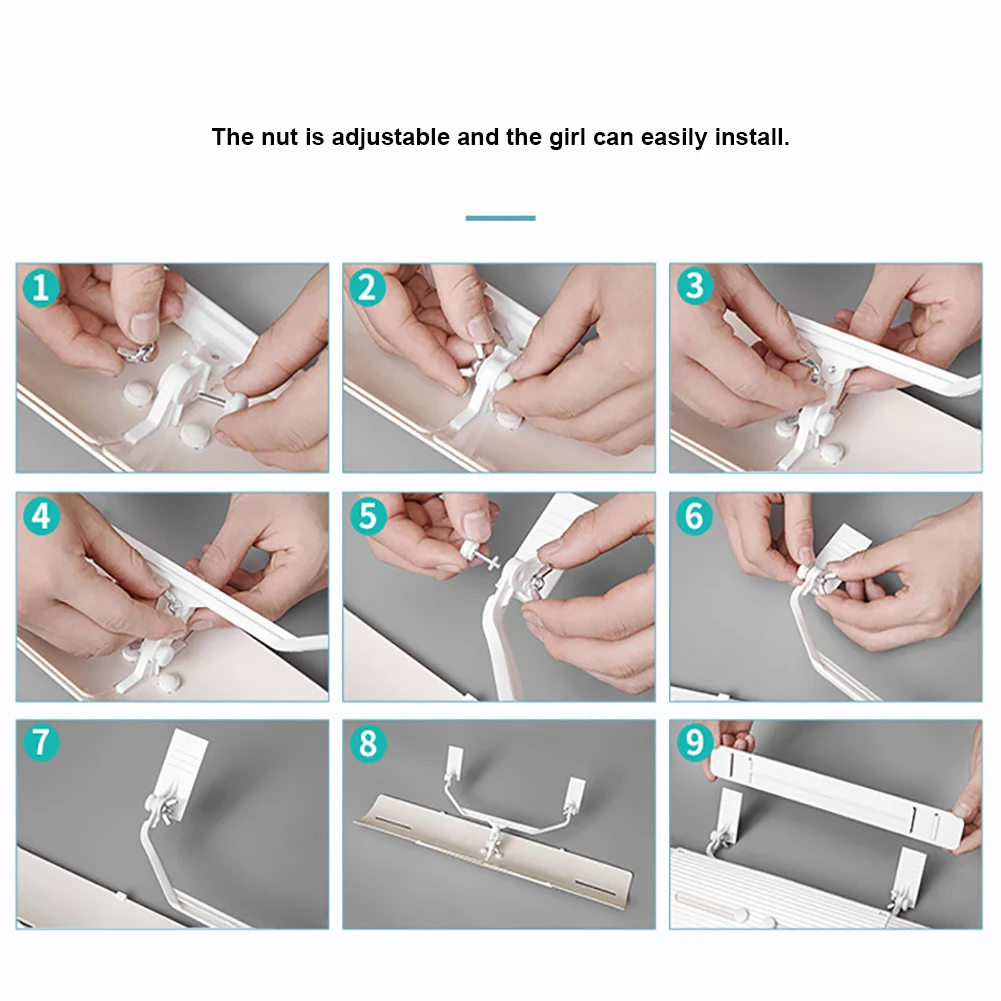 The nut is adjustable and the girl can easily install.

1

2

3

4

5

6

7

8

9