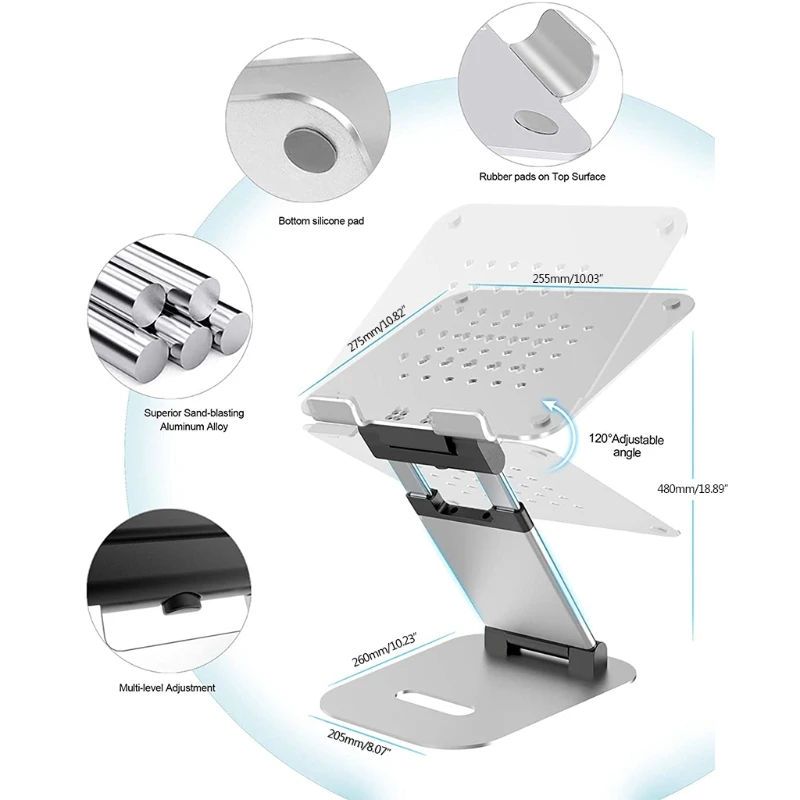 Rubber pads on Top Surface

Bottom silicone pad

255mm/10.03"

275mm/10.82"

Superior Sand-blasting Aluminum Alloy

120°Adjustable angle

480mm/18.89"

260mm/10.23"

Multi-level Adjustment

205mm/8.07"