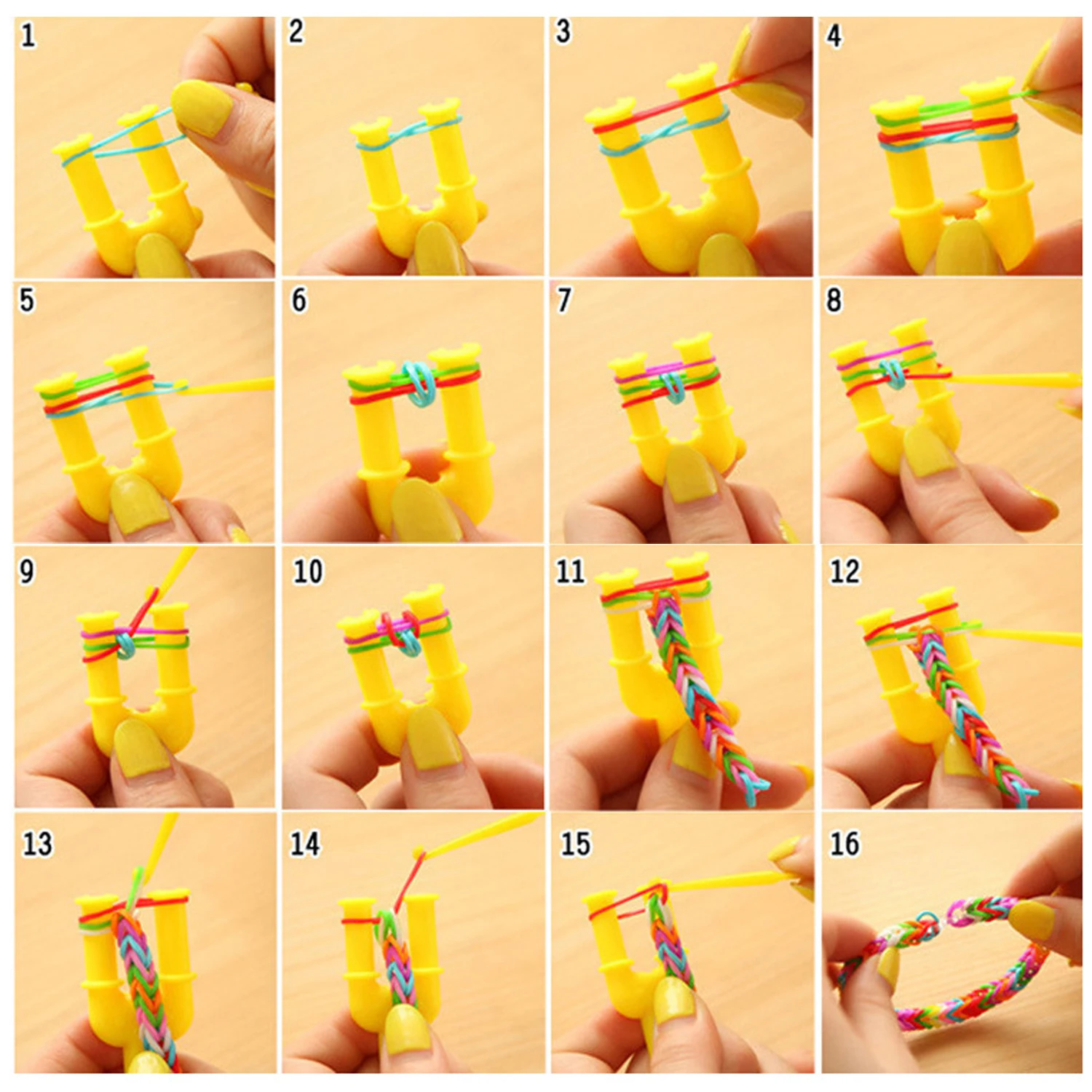 1

2

3

4

5

6

7

8

9

10

11

12

13

14

15

16