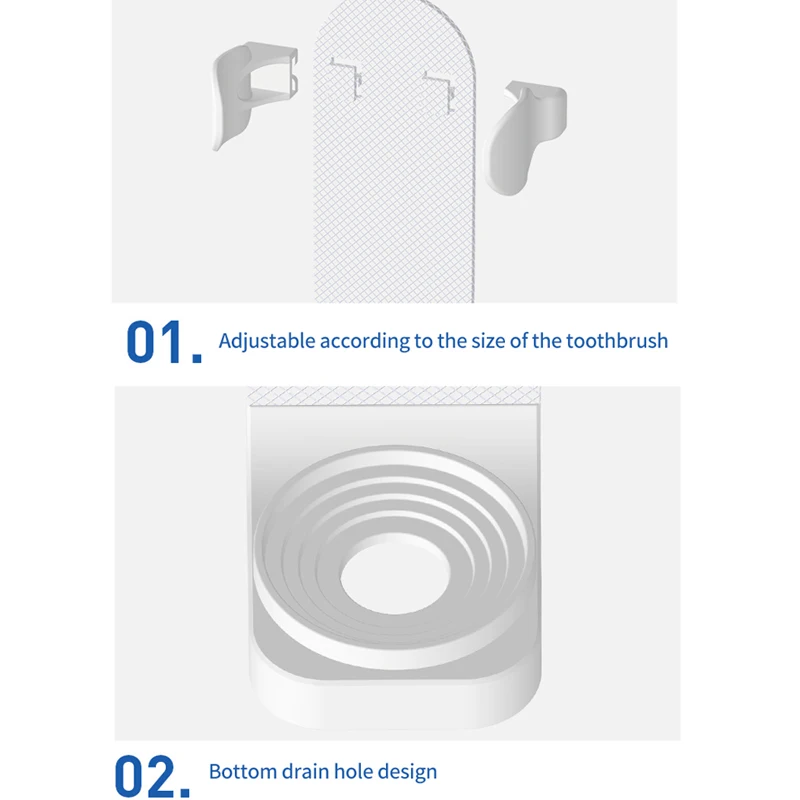 01. Adjustable according to the size of the toothbrush

02. Bottom drain hole design