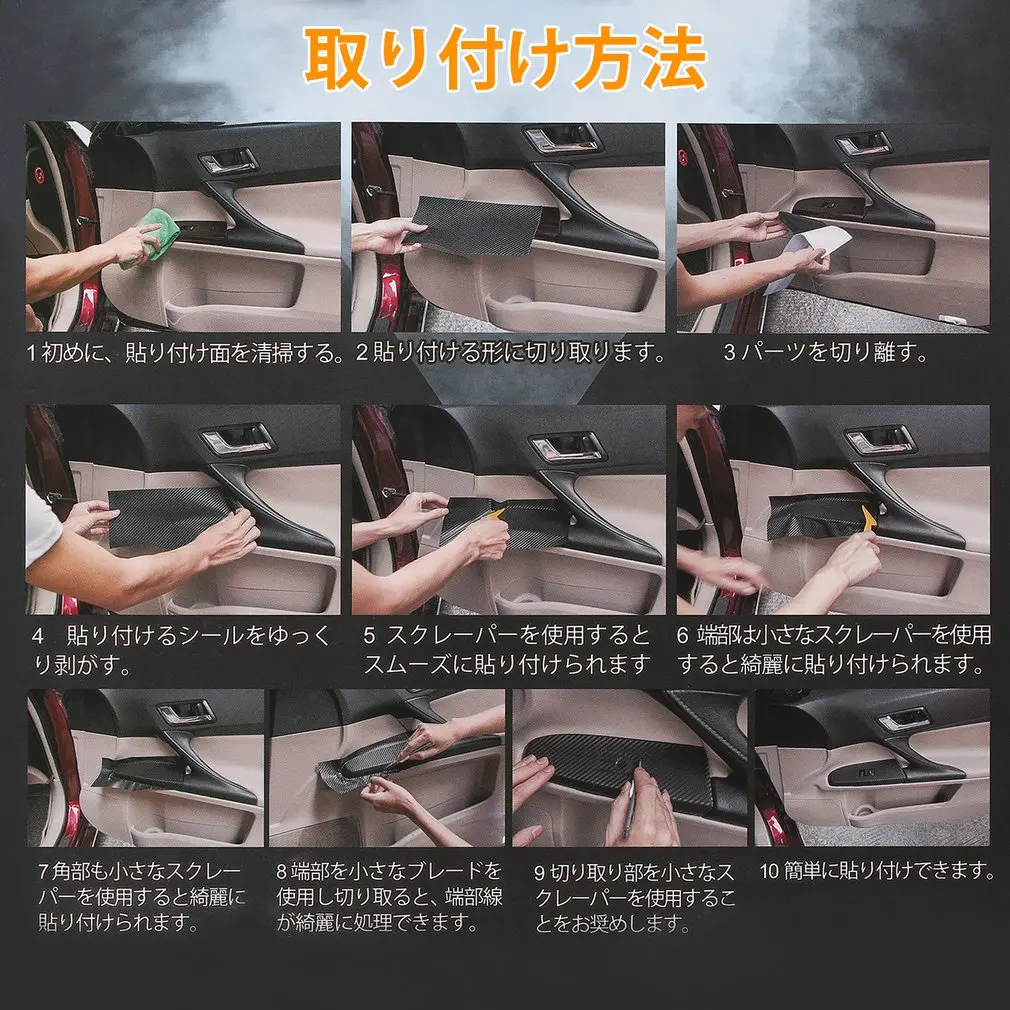 取り付け方法

1 初めに、貼り付け面を清掃する。

2 貼り付ける形に切り取ります。

3 パーツを切り離す。

4 貼り付けるシールをゆっくり剥がす。

5 スクレーパーを使用するとスムーズに貼り付けられます

6 端部は小さなスクレーパーを使用すると綺麗に貼り付けられます。

7 角部も小さなスクレーパーを使用すると綺麗に貼り付けられます。

8 端部を小さなブレードを使用し切り取ると、端部線が綺麗に処理できます。

9 切り取り部を小さなスクレーパーを使用することをお奨めします。

10 簡単に貼り付けできます。