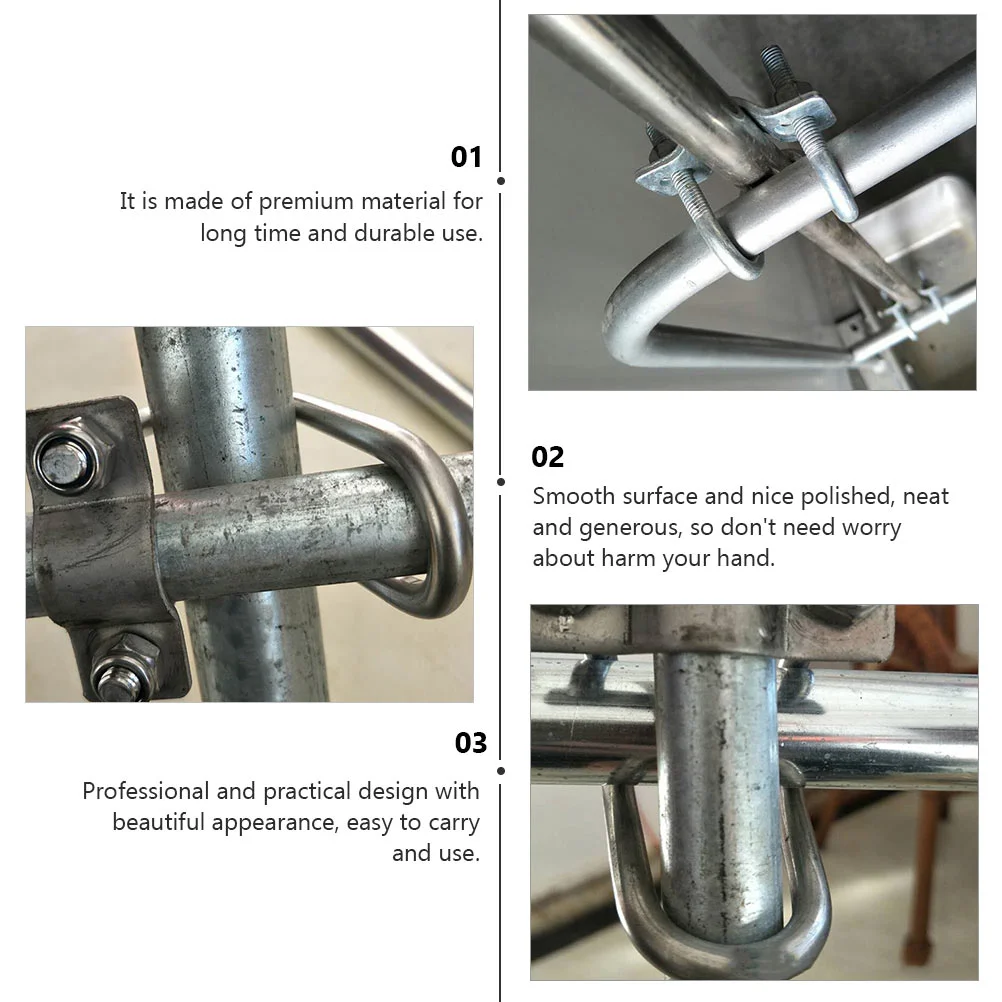 01

It is made of premium material for long time and durable use.

02

Smooth surface and nice polished, neat and generous, so don't need worry about harm your hand.

03

Professional and practical design with beautiful appearance, easy to carry and use.