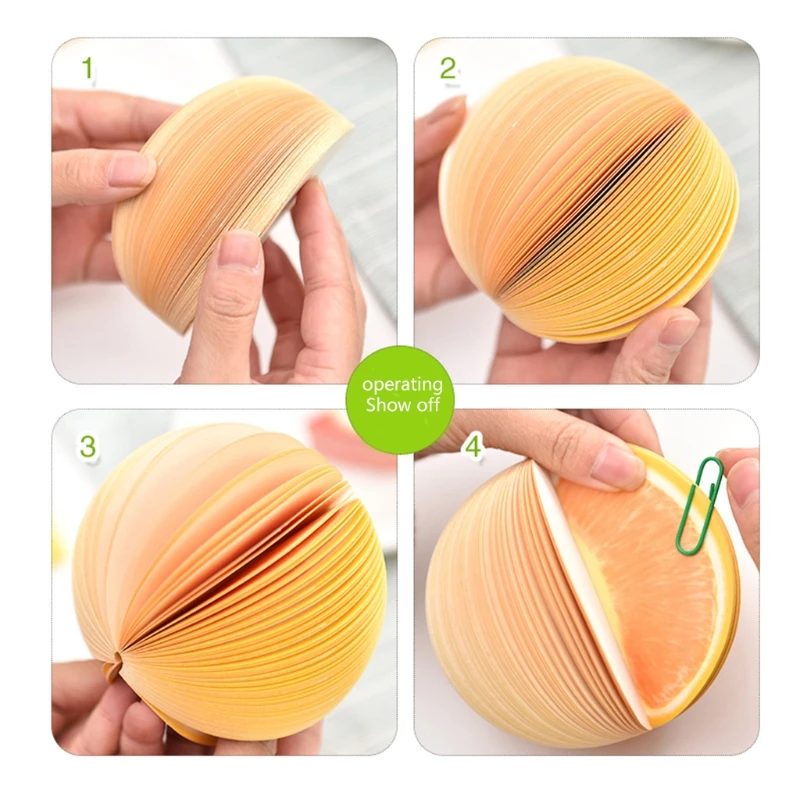 1

2

operating
Show off

3

4