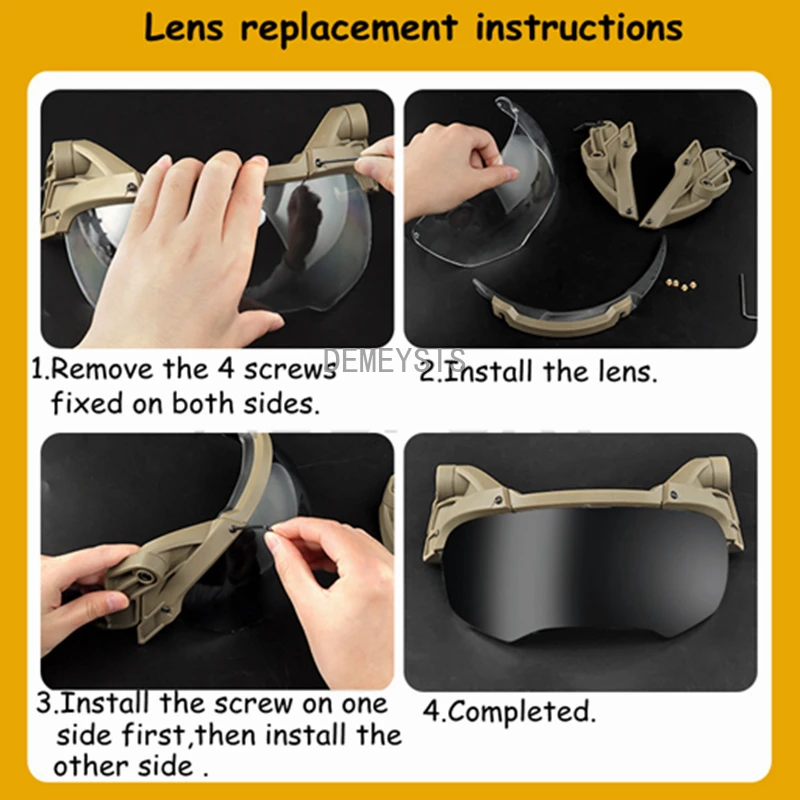 Lens replacement instructions

1.Remove the 4 screws fixed on both sides.

DEMEYSIS

2.Install the lens.

3.Install the screw on one side first,then install the other side .

4.Completed.