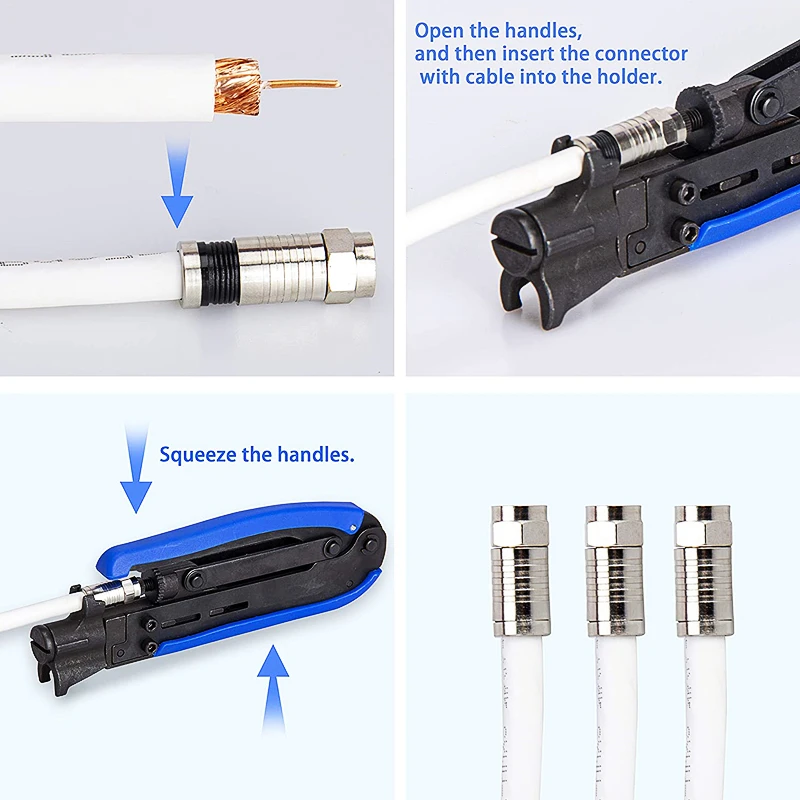 Open the handles, and then insert the connector with cable into the holder.

Squeeze the handles.