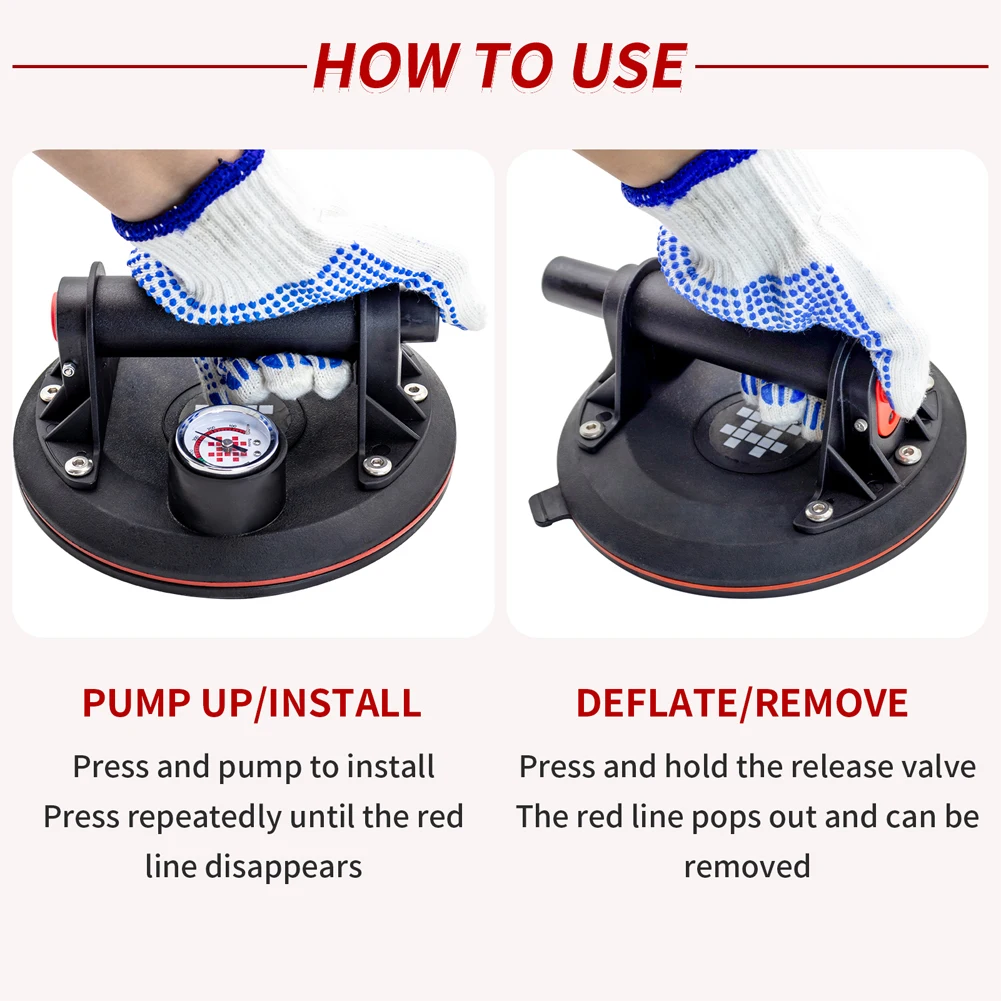 HOW TO USE

PUMP UP/INSTALL

Press and pump to install
Press repeatedly until the red line disappears

DEFLATE/REMOVE

Press and hold the release valve
The red line pops out and can be removed