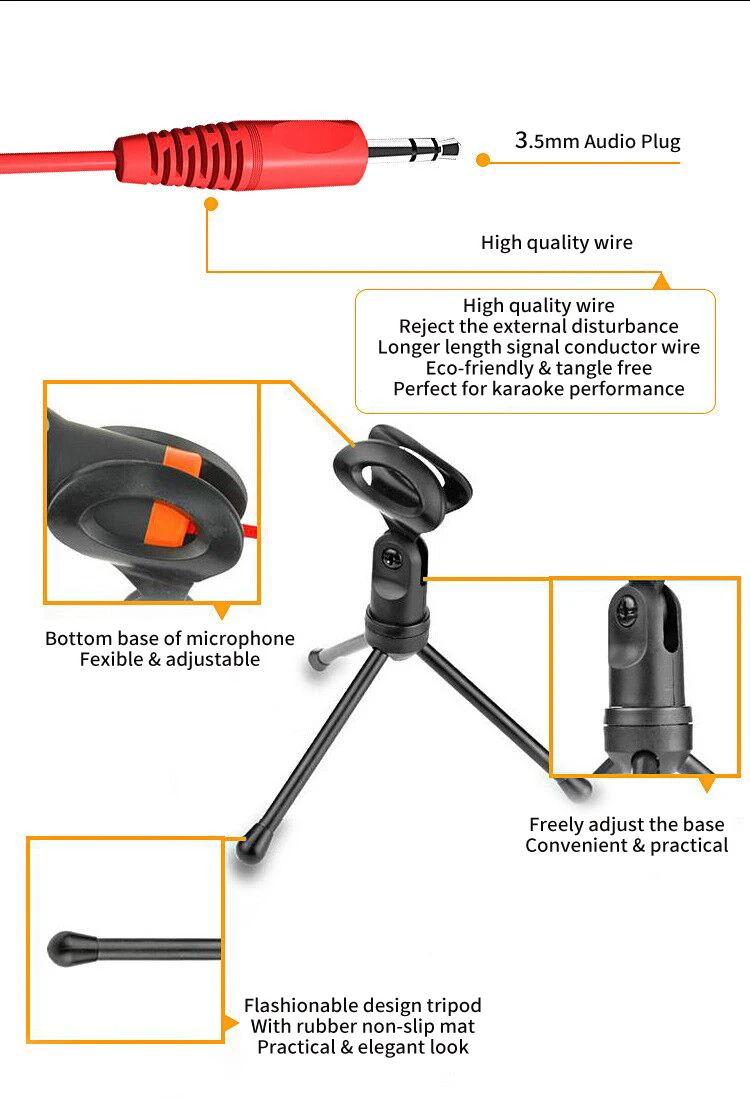 3.5mm Audio Plug

High quality wire

High quality wire
Reject the external disturbance
Longer length signal conductor wire
Eco-friendly & tangle free
Perfect for karaoke performance

Bottom base of microphone
Fexible & adjustable

Freely adjust the base
Convenient & practical

Flashionable design tripod
With rubber non-slip mat
Practical & elegant look