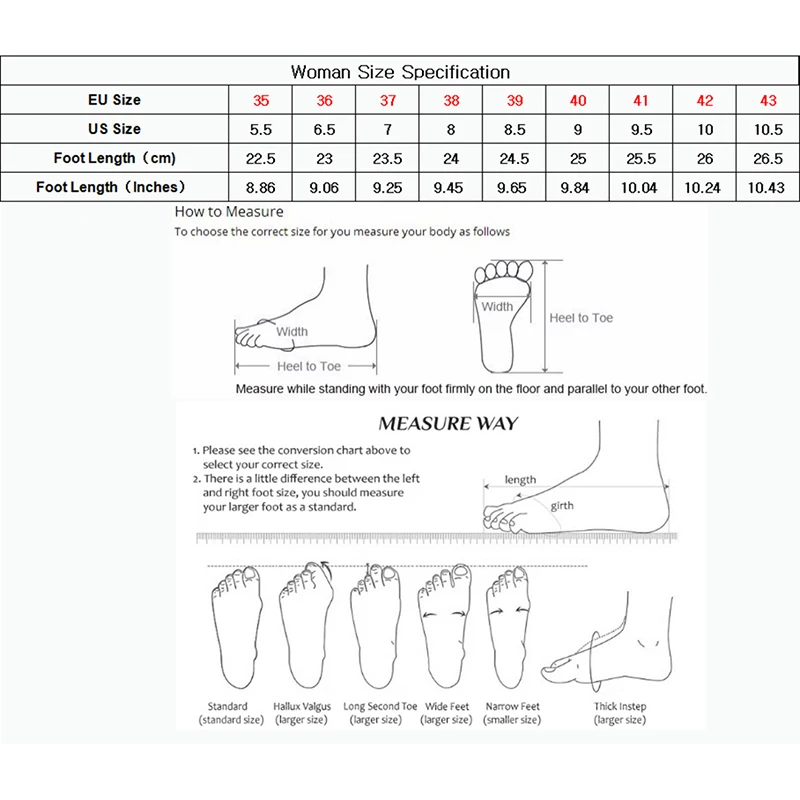 Woman Size Specification

| EU Size | 35 | 36 | 37 | 38 | 39 | 40 | 41 | 42 | 43 |
|---|---|---|---|---|---|---|---|---|---|
| US Size | 5.5 | 6.5 | 7 | 8 | 8.5 | 9 | 9.5 | 10 | 10.5 |
| Foot Length（cm) | 22.5 | 23 | 23.5 | 24 | 24.5 | 25 | 25.5 | 26 | 26.5 |
| Foot Length（Inches) | 8.86 | 9.06 | 9.25 | 9.45 | 9.65 | 9.84 | 10.04 | 10.24 | 10.43 |

How to Measure
To choose the correct size for you measure your body as follows

Width
Heel to Toe
Width
Heel to Toe

Measure while standing with your foot firmly on the floor and parallel to your other foot.

MEASURE WAY

1. Please see the conversion chart above to select your correct size.
2. There is a little difference between the left and right foot size, you should measure your larger foot as a standard.

length
girth

Standard (standard size)
Hallux Valgus (larger size)
Long Second Toe (larger size)
Wide Feet (larger size)
Narrow Feet (smaller size)
Thick Instep (larger size)