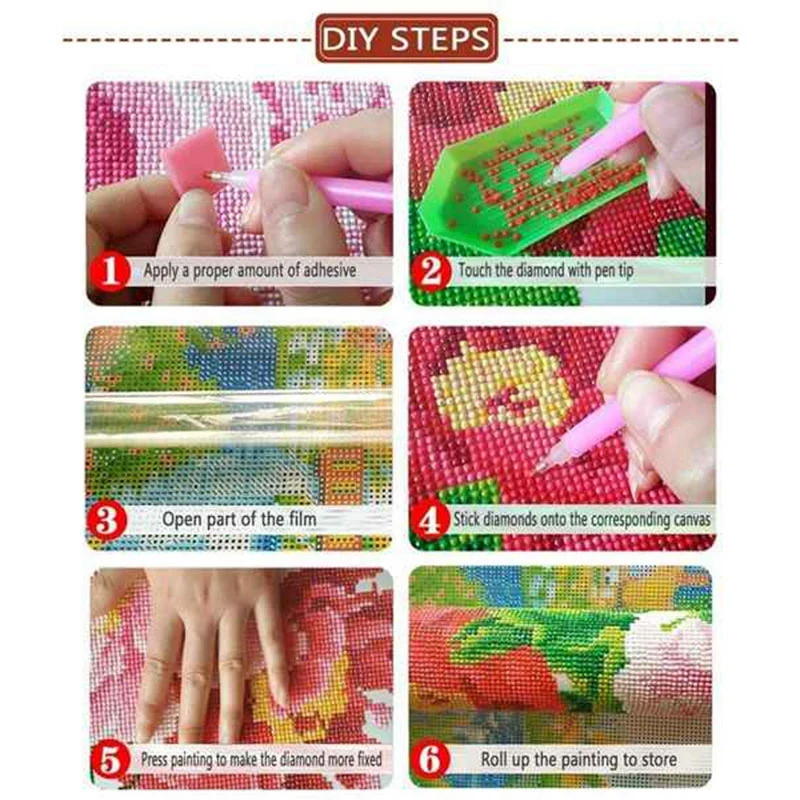 DIY STEPS

1 Apply a proper amount of adhesive

2 Touch the diamond with pen tip

3 Open part of the film

4 Stick diamonds onto the corresponding canvas

5 Press painting to make the diamond more fixed

6 Roll up the painting to store