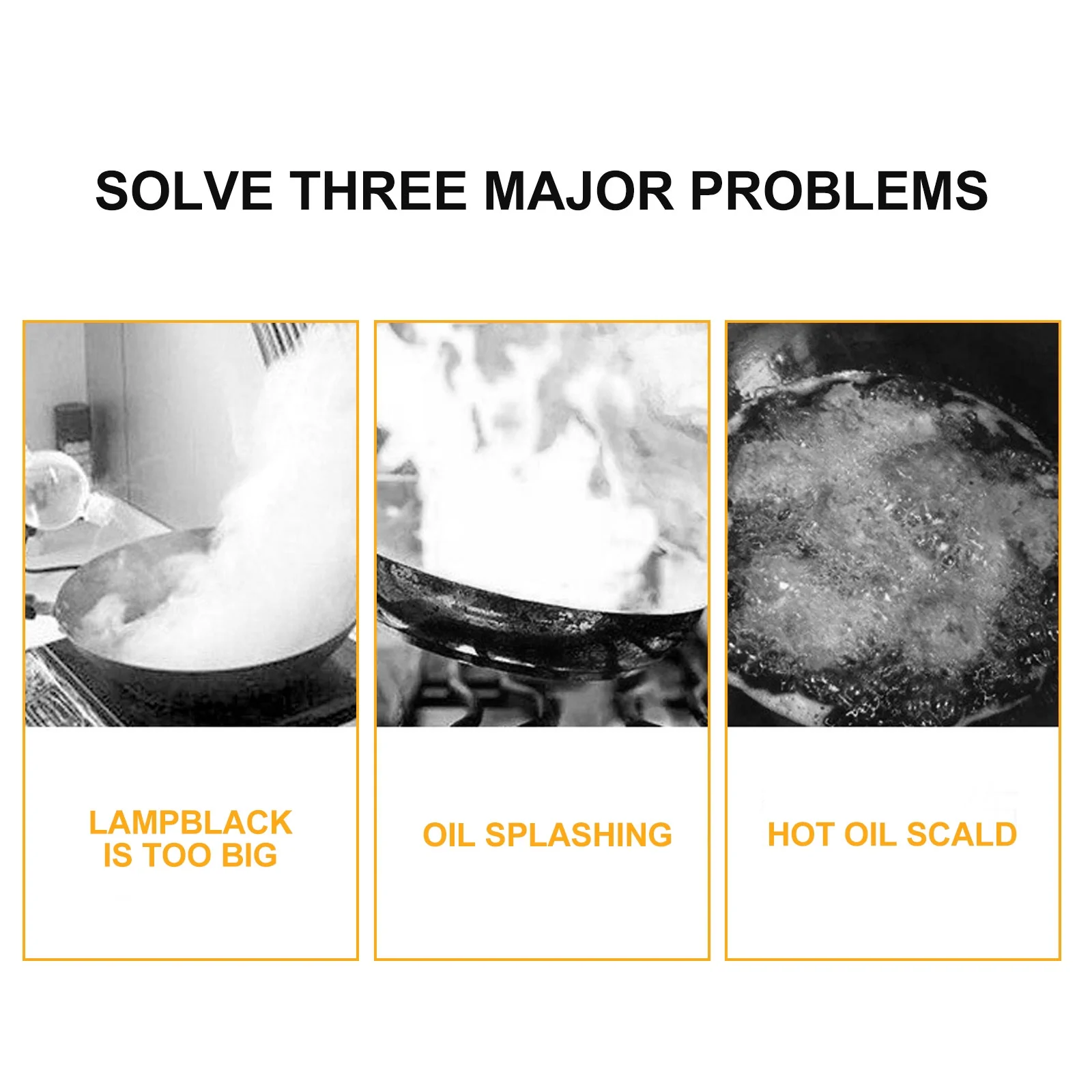 SOLVE THREE MAJOR PROBLEMS

LAMPBLACK IS TOO BIG

OIL SPLASHING

HOT OIL SCALD