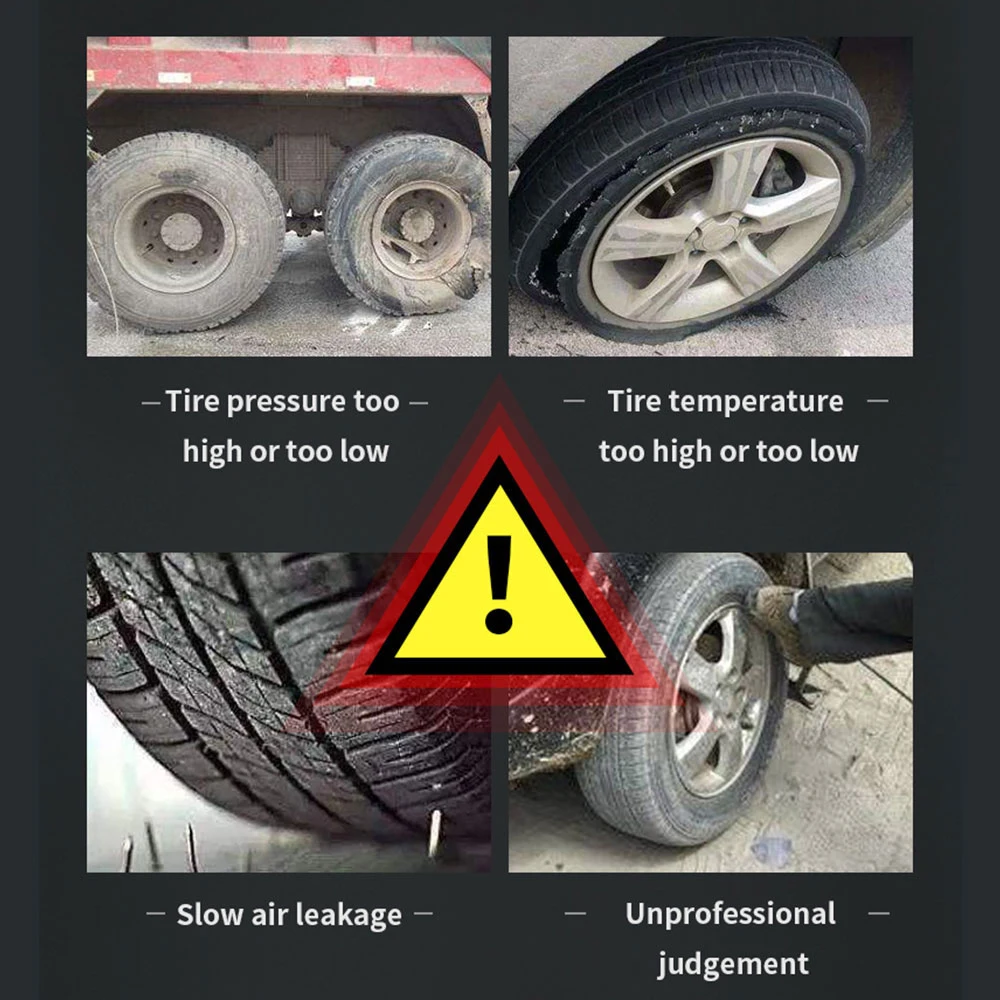 — Tire pressure too — high or too low

— Tire temperature — too high or too low

!

— Slow air leakage —

— Unprofessional — judgement