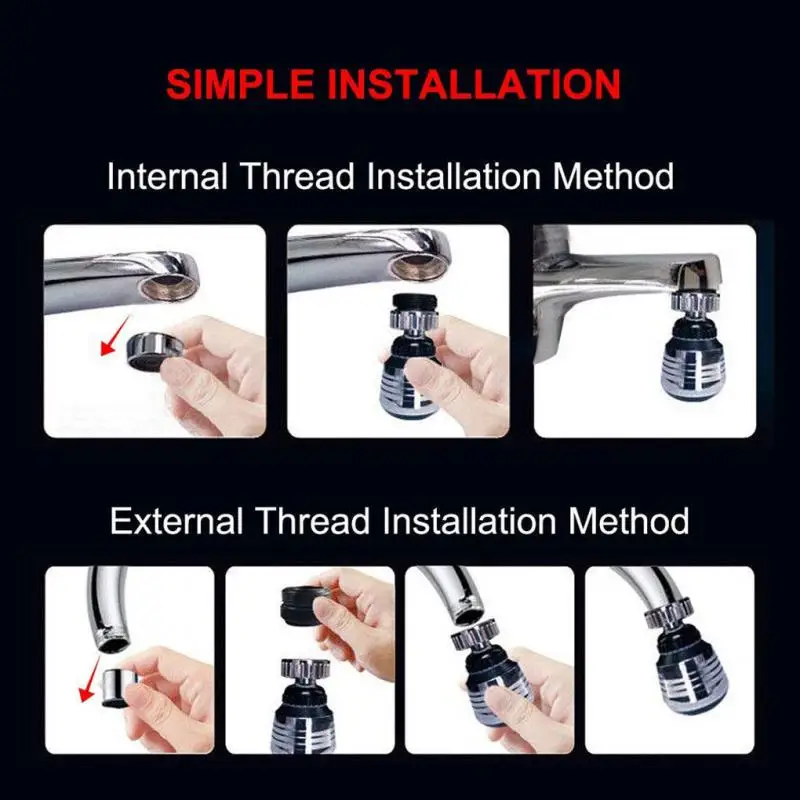 SIMPLE INSTALLATION

Internal Thread Installation Method

External Thread Installation Method