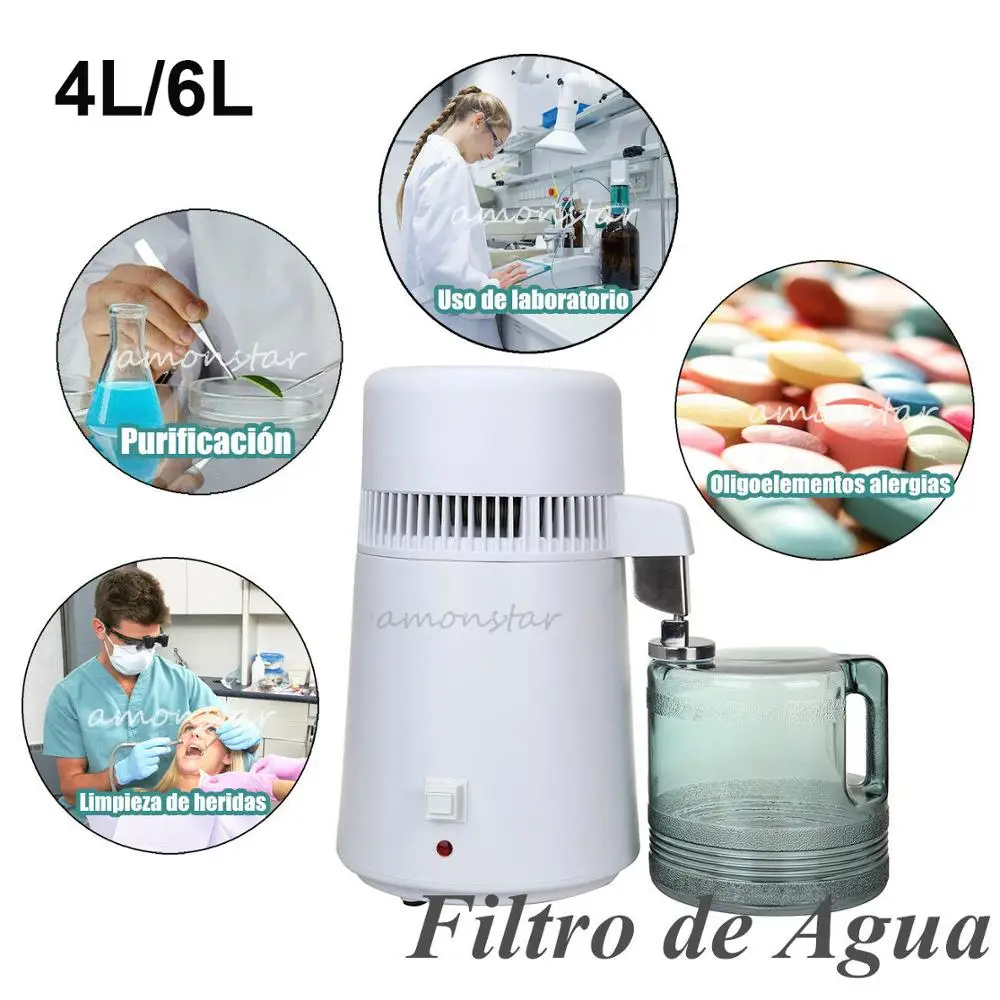 4L/6L

amonstar
Uso de laboratorio

amonstar
Purificación

amonstar
Oligoelementos alergias

amonstar

amonstar
Limpieza de heridas

Filtro de Agua