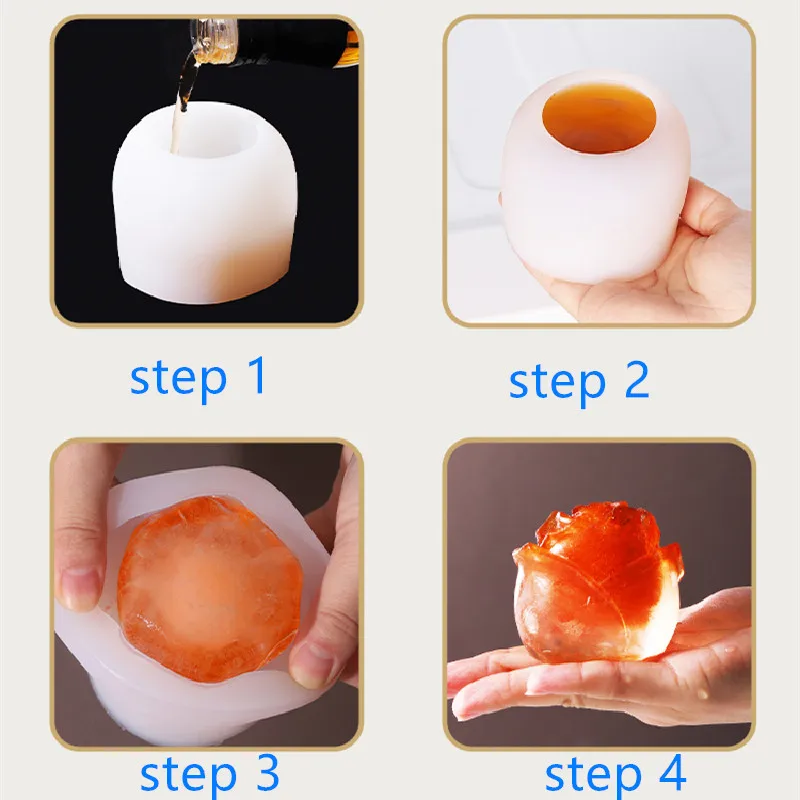 step 1

step 2

step 3

step 4