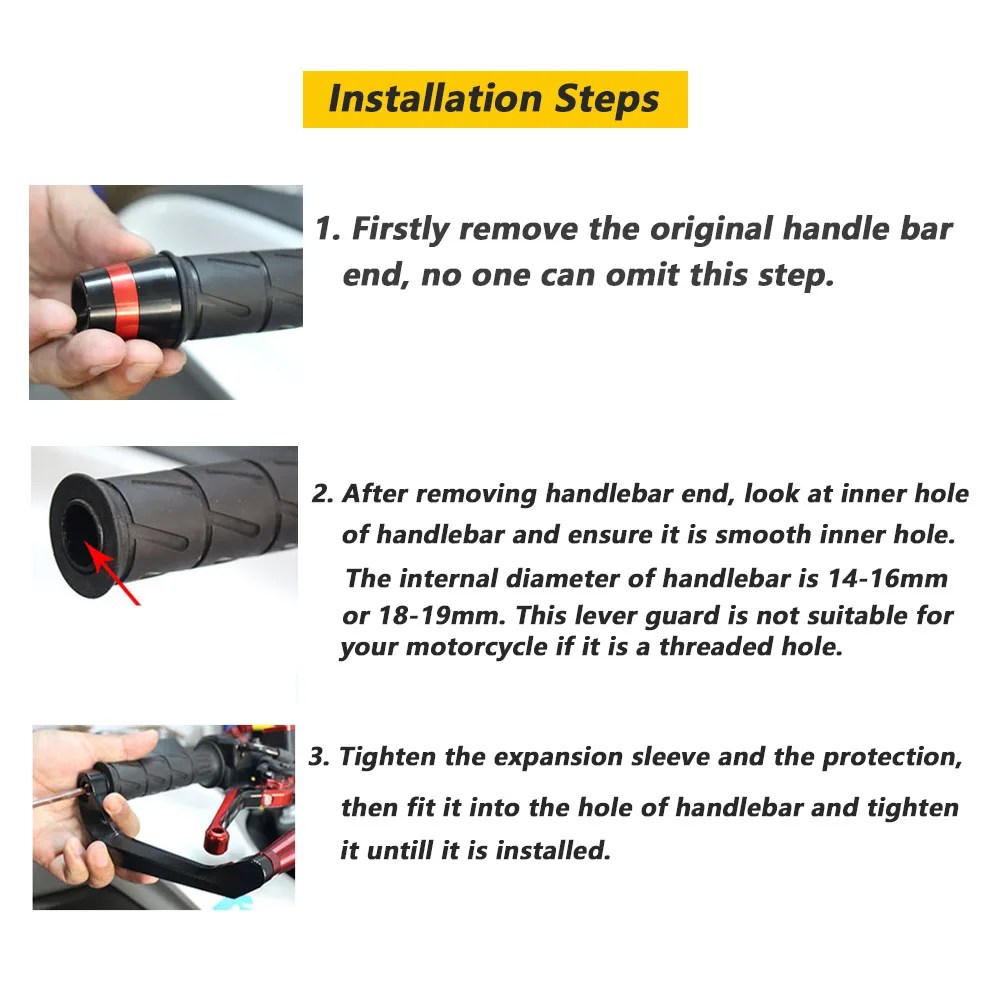 Installation Steps

1. Firstly remove the original handle bar end, no one can omit this step.

2. After removing handlebar end, look at inner hole of handlebar and ensure it is smooth inner hole. The internal diameter of handlebar is 14-16mm or 18-19mm. This lever guard is not suitable for your motorcycle if it is a threaded hole.

3. Tighten the expansion sleeve and the protection, then fit it into the hole of handlebar and tighten it untill it is installed.