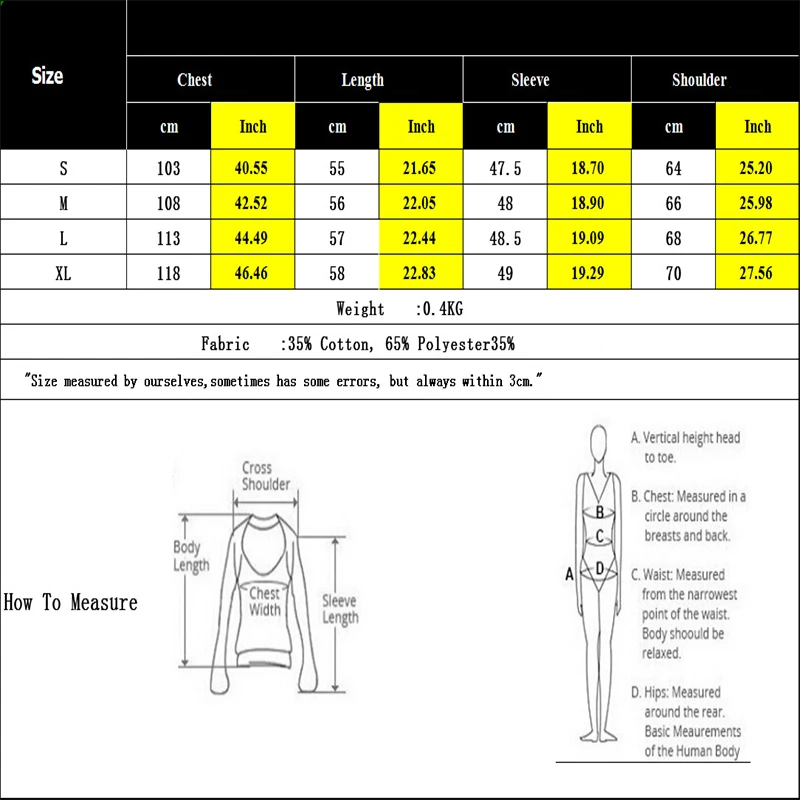 | Size | Chest | | Length | | Sleeve | | Shoulder | |
|---|---|---|---|---|---|---|---|---|
| | cm | Inch | cm | Inch | cm | Inch | cm | Inch |
| S | 103 | 40.55 | 55 | 21.65 | 47.5 | 18.70 | 64 | 25.20 |
| M | 108 | 42.52 | 56 | 22.05 | 48 | 18.90 | 66 | 25.98 |
| L | 113 | 44.49 | 57 | 22.44 | 48.5 | 19.09 | 68 | 26.77 |
| XL | 118 | 46.46 | 58 | 22.83 | 49 | 19.29 | 70 | 27.56 |

Weight :0.4KG

Fabric :35% Cotton, 65% Polyester35%

"Size measured by ourselves,sometimes has some errors, but always within 3cm."

How To Measure

Cross Shoulder

Body Length

Chest Width

Sleeve Length

A
B
C
D

A. Vertical height head to toe.

B. Chest: Measured in a circle around the breasts and back.

C. Waist: Measured from the narrowest point of the waist. Body shoould be relaxed.

D. Hips: Measured around the rear. Basic Meaurements of the Human Body