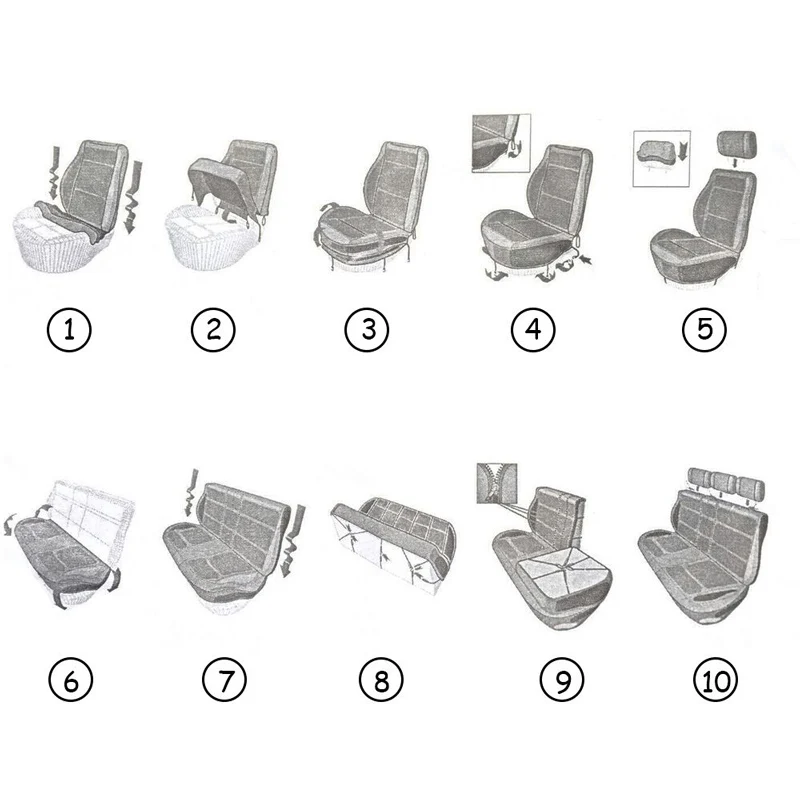 1 2 3 4 5

6 7 8 9 10