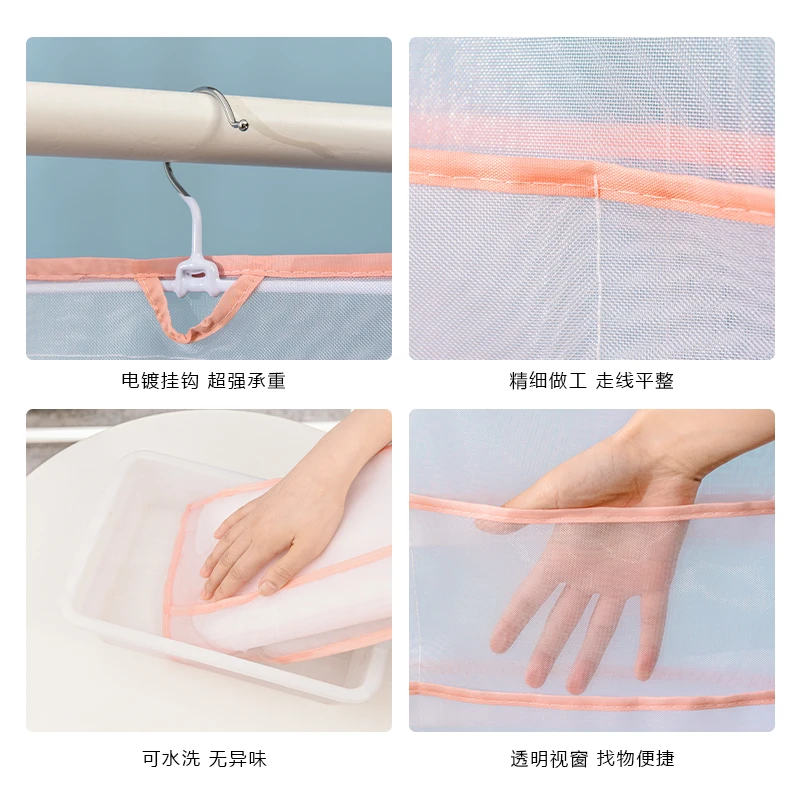 电镀挂钩 超强承重

精细做工 走线平整

可水洗 无异味

透明视窗 找物便捷