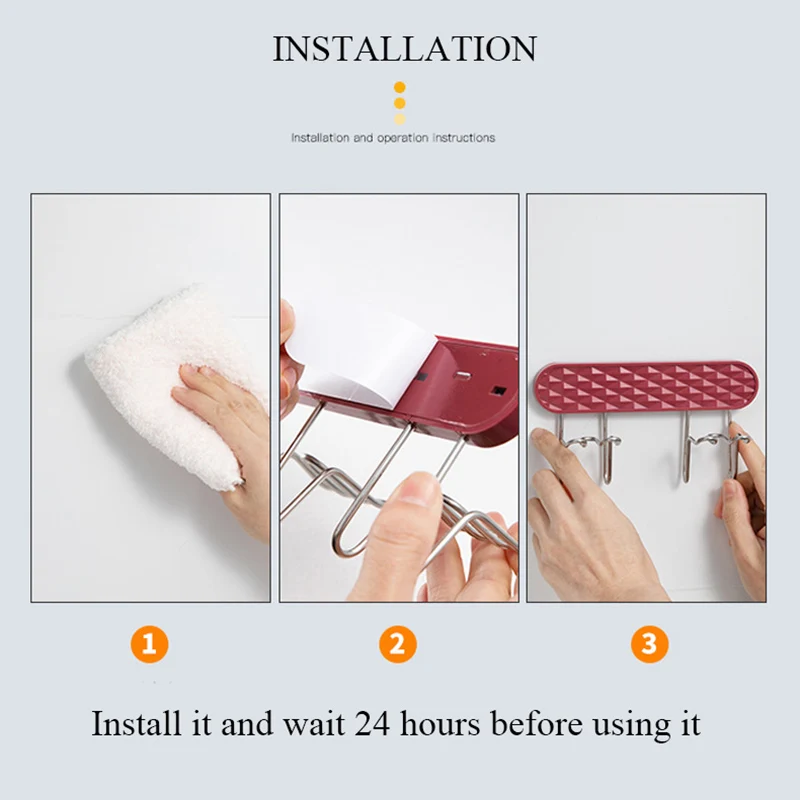 INSTALLATION

Installation and operation instructions

1

2

3

Install it and wait 24 hours before using it