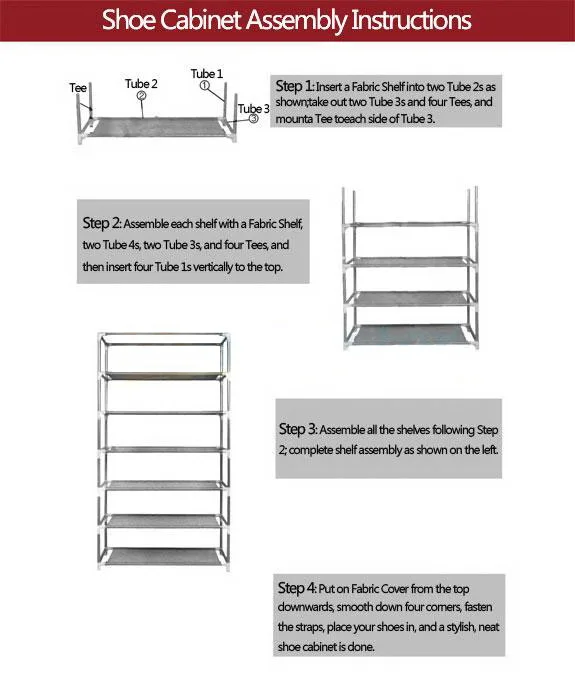 Shoe Cabinet Assembly Instructions

Tee
Tube 2
②
Tube 1
①
Tube 3
③

Step 1: Insert a Fabric Shelf into two Tube 2s as shown;take out two Tube 3s and four Tees, and mounta Tee toeach side of Tube 3.

Step 2: Assemble each shelf with a Fabric Shelf, two Tube 4s, two Tube 3s, and four Tees, and then insert four Tube 1s vertically to the top.

Step 3: Assemble all the shelves following Step 2; complete shelf assembly as shown on the left.

Step 4: Put on Fabric Cover from the top downwards, smooth down four corners, fasten the straps, place your shoes in, and a stylish, neat shoe cabinet is done.