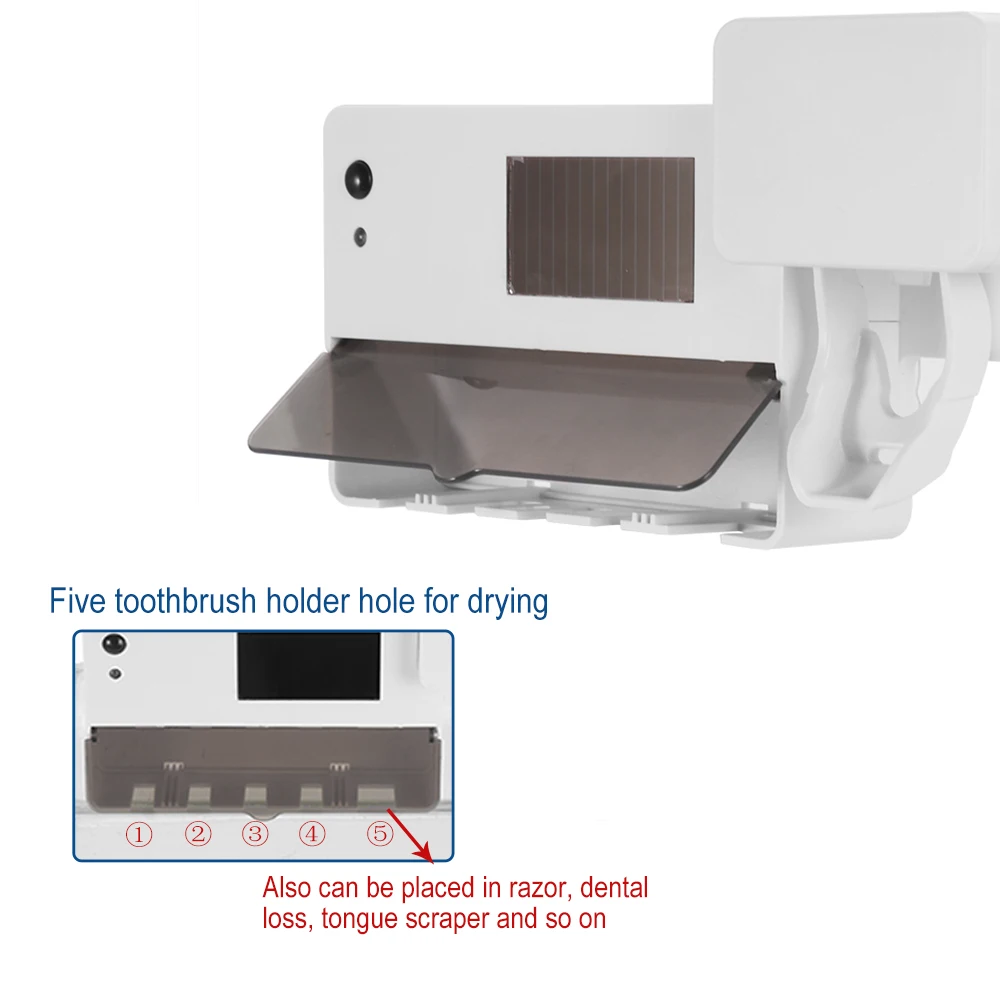 Five toothbrush holder hole for drying

① ② ③ ④ ⑤

Also can be placed in razor, dental loss, tongue scraper and so on