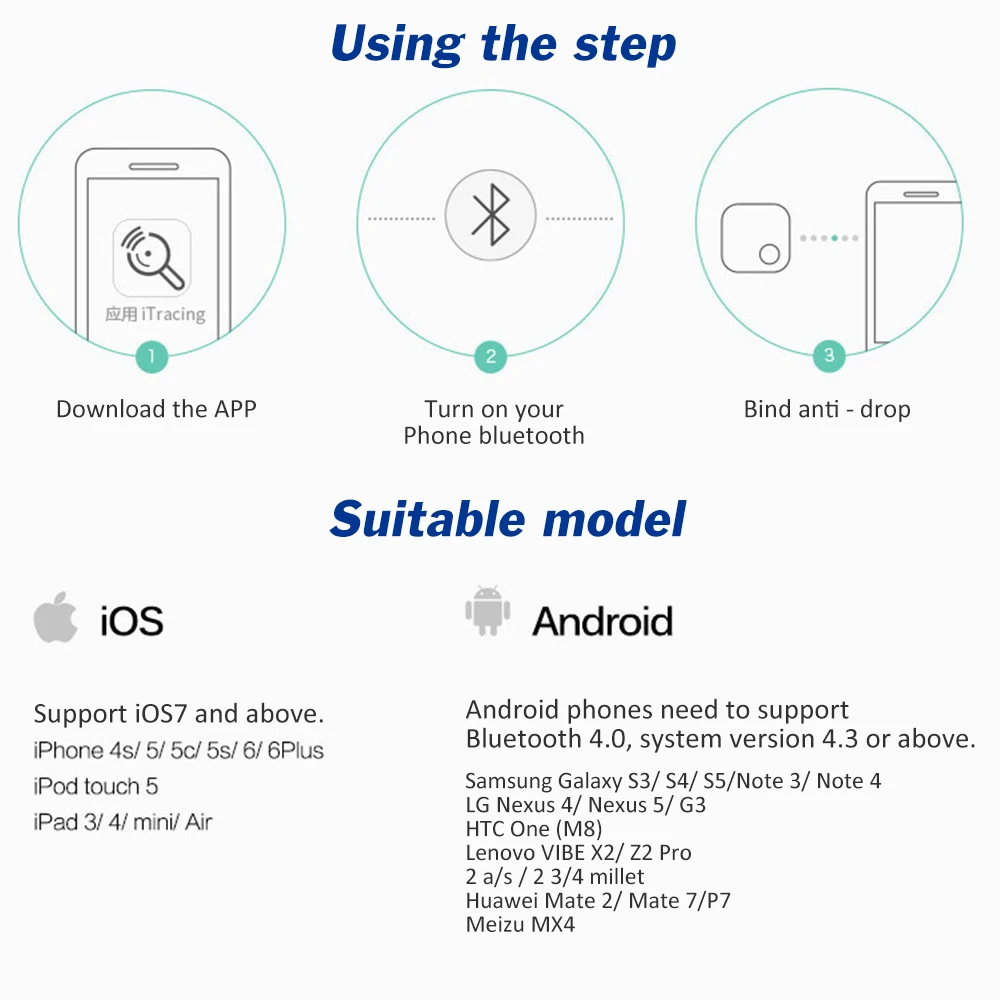 Using the step

应用 iTracing

1

Download the APP

2

Turn on your Phone bluetooth

3

Bind anti - drop

Suitable model

iOS

Support iOS7 and above.

iPhone 4s/ 5/ 5c/ 5s/ 6/ 6Plus

iPod touch 5

iPad 3/ 4/ mini/ Air

Android

Android phones need to support Bluetooth 4.0, system version 4.3 or above.

Samsung Galaxy S3/ S4/ S5/Note 3/ Note 4
LG Nexus 4/ Nexus 5/ G3
HTC One (M8)
Lenovo VIBE X2/ Z2 Pro
2 a/s / 2 3/4 millet
Huawei Mate 2/ Mate 7/P7
Meizu MX4