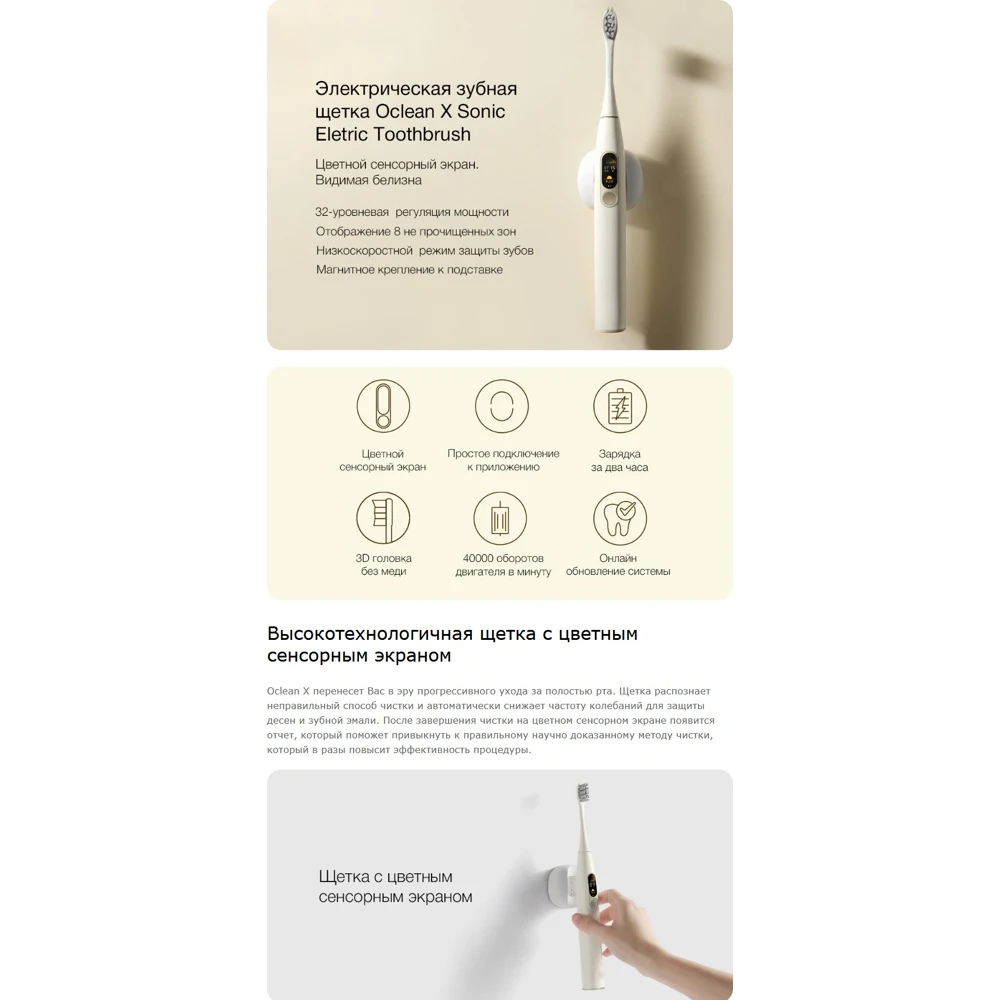 Электрическая зубная щетка Oclean X Sonic Eletric Toothbrush

Цветной сенсорный экран. Видимая белизна

32-уровневая регуляция мощности
Отображение 8 не прочищенных зон
Низкоскоростной режим защиты зубов
Магнитное крепление к подставке

Цветной сенсорный экран

Простое подключение к приложению

Зарядка за два часа

3D головка без меди

40000 оборотов двигателя в минуту

Онлайн обновление системы

Высокотехнологичная щетка с цветным сенсорным экраном

Oclean X перенесет Вас в эру прогрессивного ухода за полостью рта. Щетка распознает неправильный способ чистки и автоматически снижает частоту колебаний для защиты десен и зубной эмали. После завершения чистки на цветном сенсорном экране появится отчет, который поможет привыкнуть к правильному научно доказанному методу чистки, который в разы повысит эффективность процедуры.

Щетка с цветным сенсорным экраном