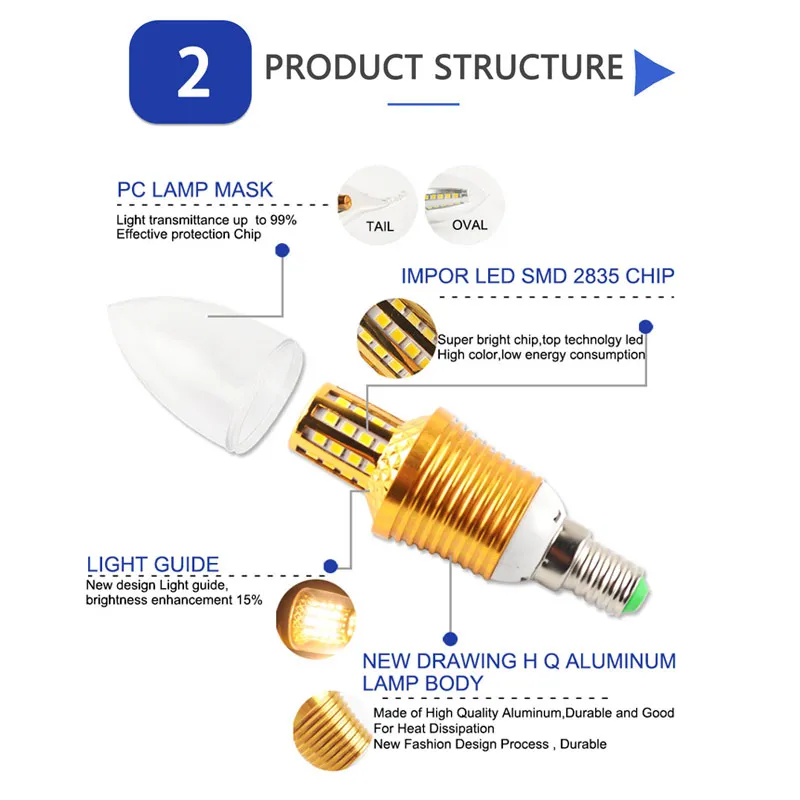 2 PRODUCT STRUCTURE

PC LAMP MASK
Light transmittance up to 99%
Effective protection Chip

TAIL

OVAL

IMPOR LED SMD 2835 CHIP
Super bright chip,top technolgy led
High color,low energy consumption

LIGHT GUIDE
New design Light guide, brightness enhancement 15%

NEW DRAWING H Q ALUMINUM LAMP BODY
Made of High Quality Aluminum,Durable and Good For Heat Dissipation
New Fashion Design Process , Durable