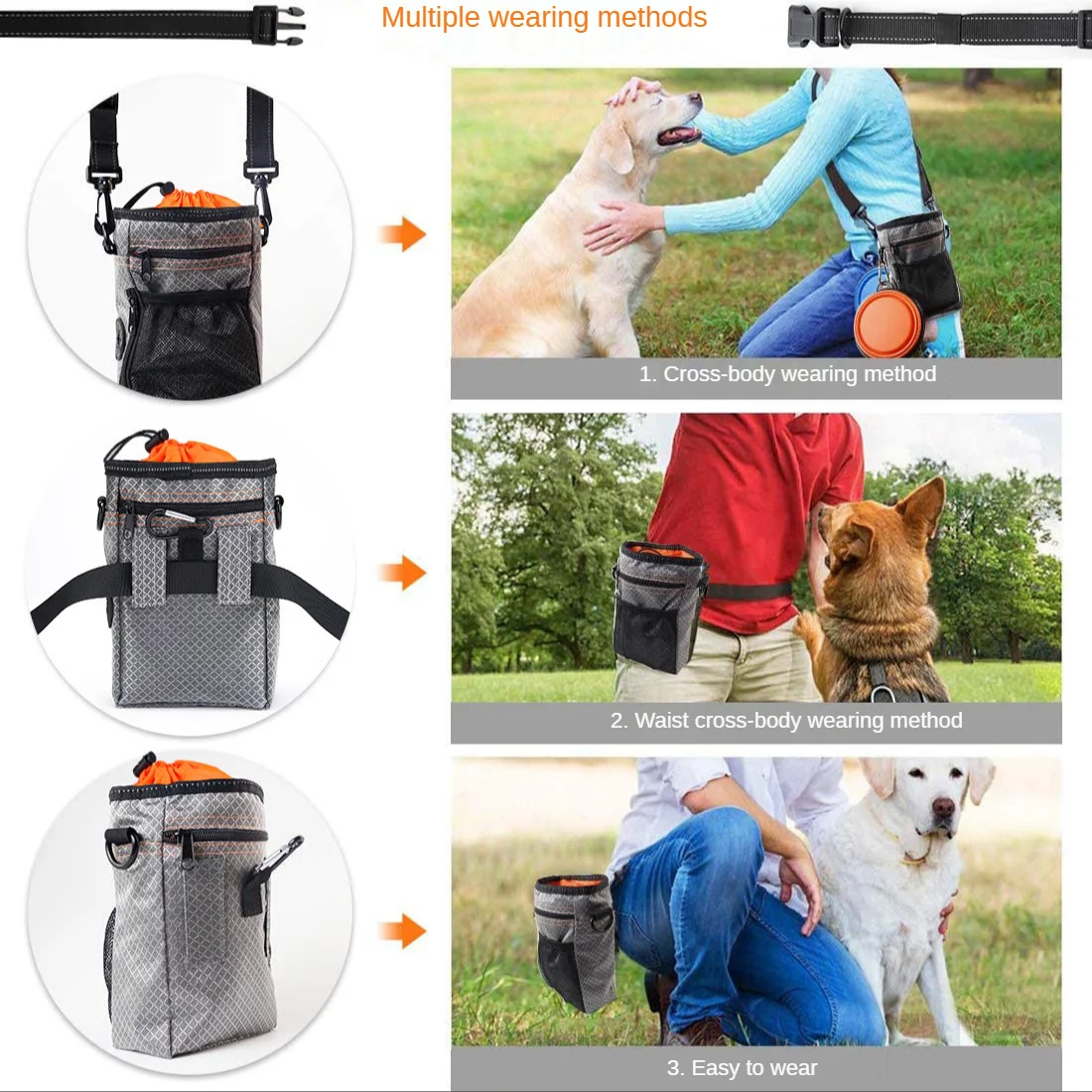 Multiple wearing methods

1. Cross-body wearing method

2. Waist cross-body wearing method

3. Easy to wear