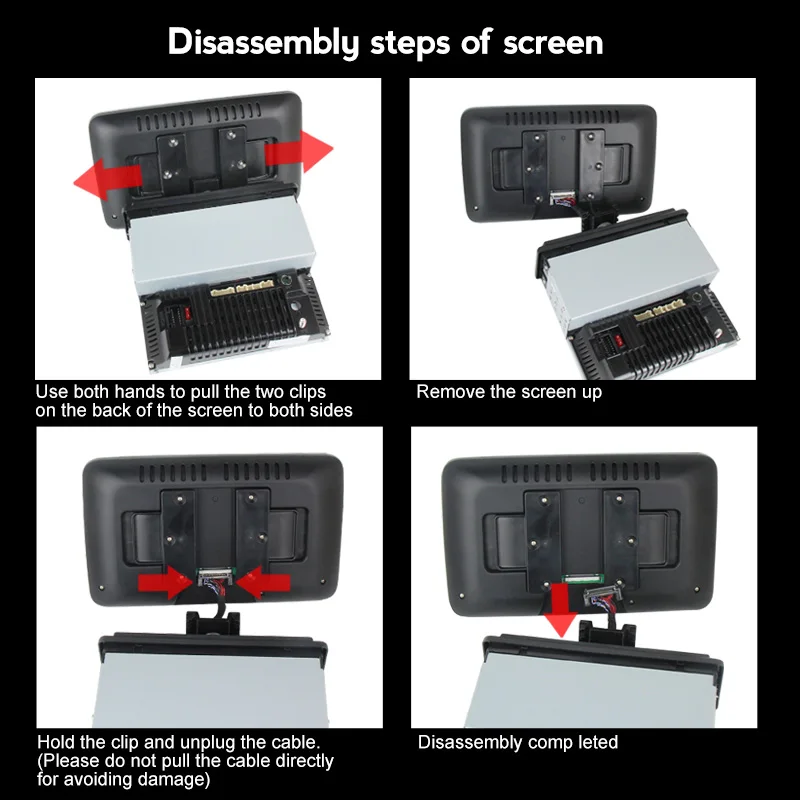 Disassembly steps of screen

Use both hands to pull the two clips on the back of the screen to both sides

Remove the screen up

Hold the clip and unplug the cable. (Please do not pull the cable directly for avoiding damage)

Disassembly comp leted