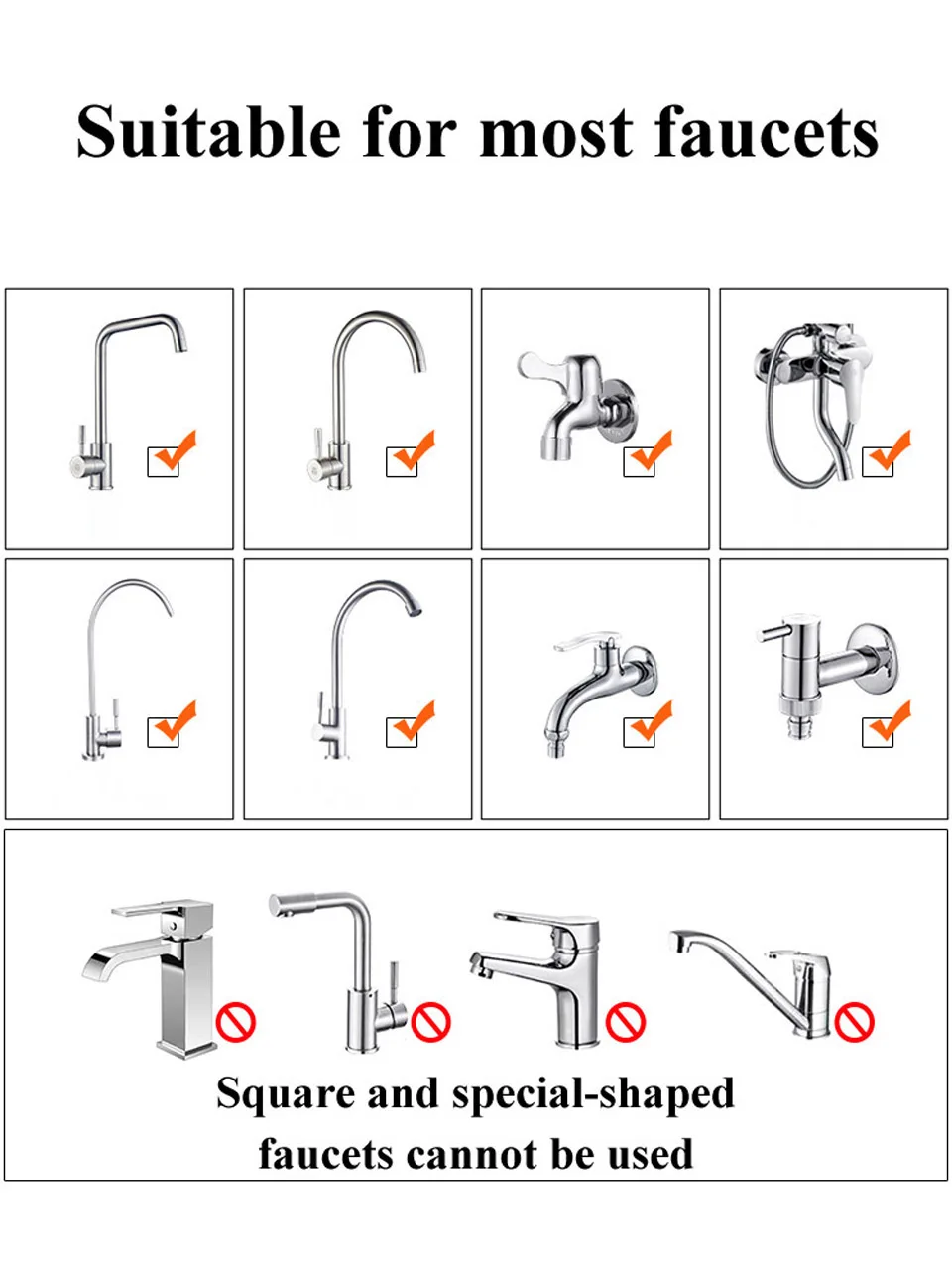 Suitable for most faucets

Square and special-shaped faucets cannot be used