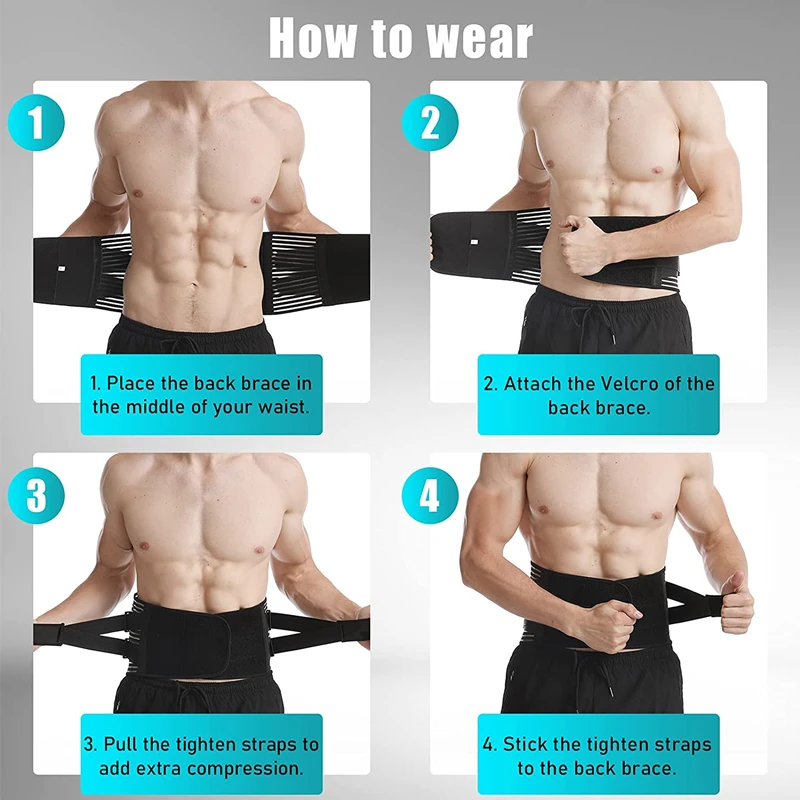 How to wear

1

1. Place the back brace in the middle of your waist.

2

2. Attach the Velcro of the back brace.

3

3. Pull the tighten straps to add extra compression.

4

4. Stick the tighten straps to the back brace.