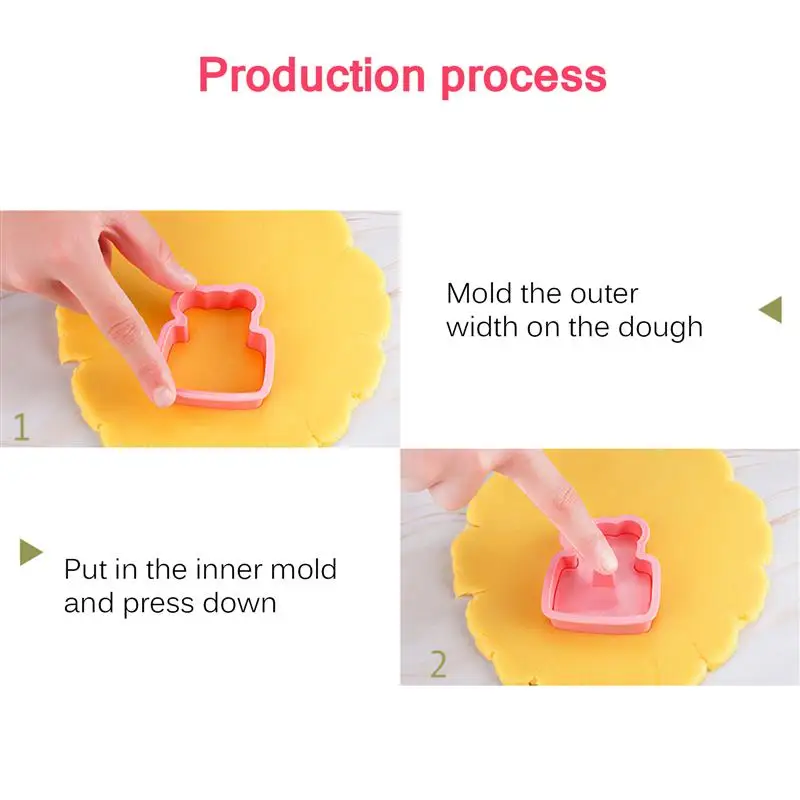 Production process

1

Mold the outer width on the dough

Put in the inner mold and press down

2