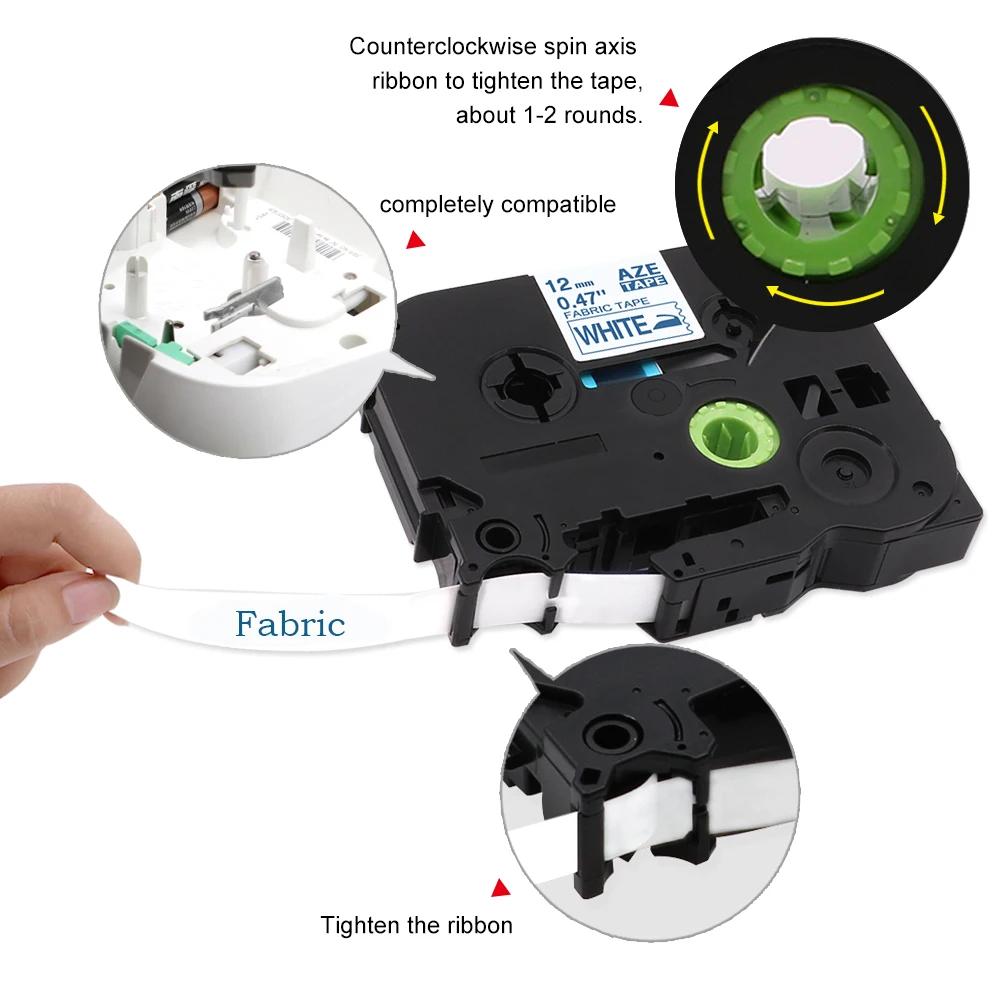 Counterclockwise spin axis ribbon to tighten the tape, about 1-2 rounds.

completely compatible

12 mm
0.47"
AZE TAPE
FABRIC TAPE
WHITE

Fabric

Tighten the ribbon