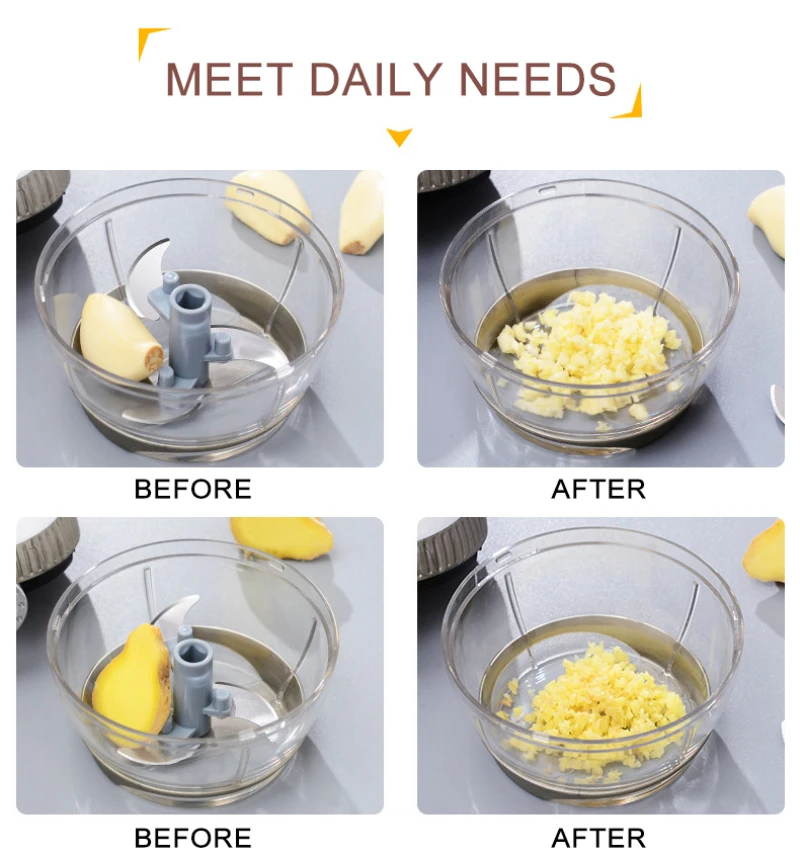 MEET DAILY NEEDS

BEFORE

AFTER

BEFORE

AFTER