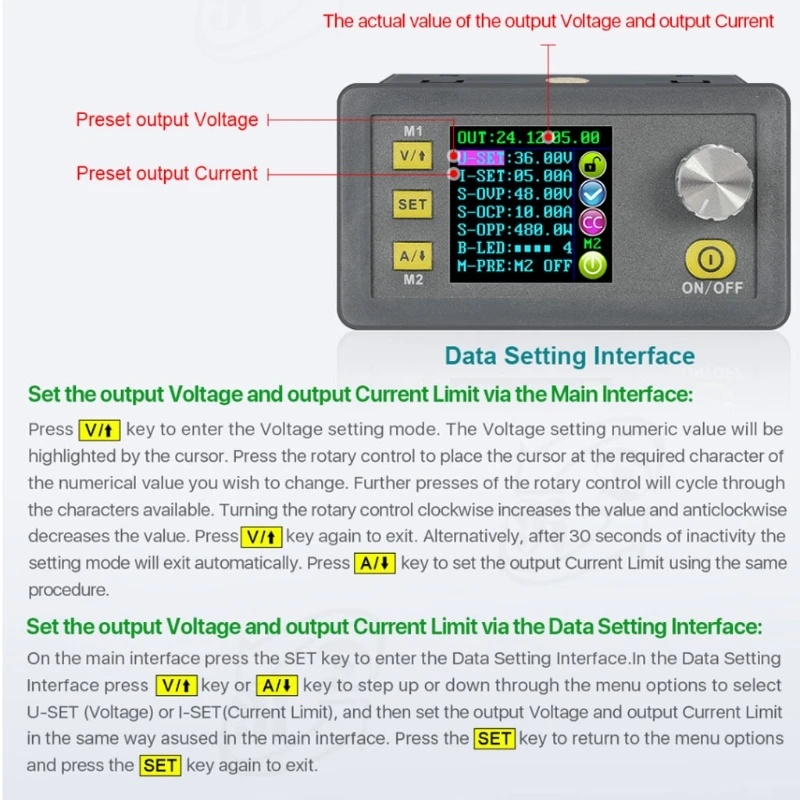 The actual value of the output Voltage and output Current

Preset output Voltage

Preset output Current

M1
V/↑
SET
A/↓
M2

OUT:24.12 05.00
U-SET:36.00V
I-SET:05.00A
S-OVP:48.00V
S-OCP:10.00A
S-OPP:480.0W
B-LED:▪▪▪▪ 4
M-PRE:M2 OFF
CC
M2

ON/OFF

Data Setting Interface

Set the output Voltage and output Current Limit via the Main Interface:

Press V/↑ key to enter the Voltage setting mode. The Voltage setting numeric value will be highlighted by the cursor. Press the rotary control to place the cursor at the required character of the numerical value you wish to change. Further presses of the rotary control will cycle through the characters available. Turning the rotary control clockwise increases the value and anticlockwise decreases the value. Press V/↑ key again to exit. Alternatively, after 30 seconds of inactivity the setting mode will exit automatically. Press A/↓ key to set the output Current Limit using the same procedure.

Set the output Voltage and output Current Limit via the Data Setting Interface:

On the main interface press the SET key to enter the Data Setting Interface.In the Data Setting Interface press V/↑ key or A/↓ key to step up or down through the menu options to select U-SET (Voltage) or I-SET(Current Limit), and then set the output Voltage and output Current Limit in the same way asused in the main interface. Press the SET key to return to the menu options and press the SET key again to exit.