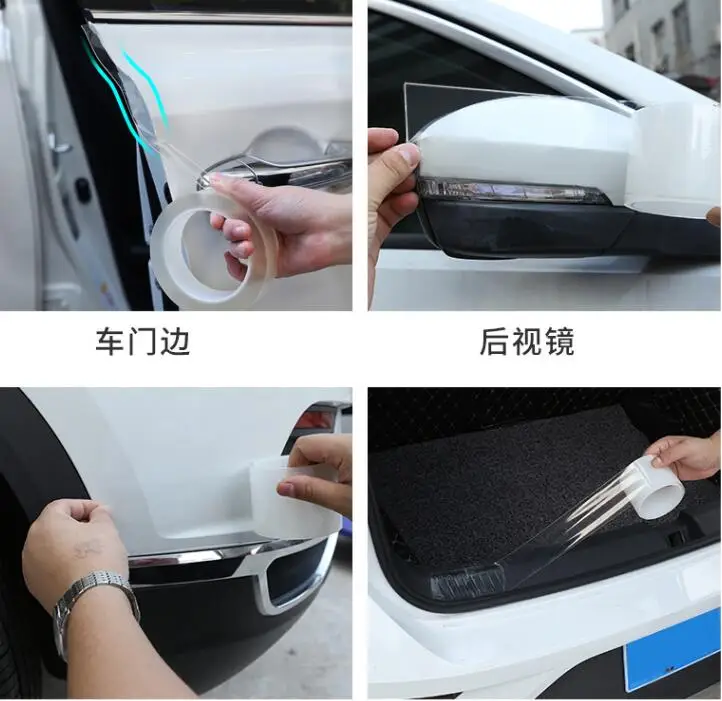 车门边

后视镜