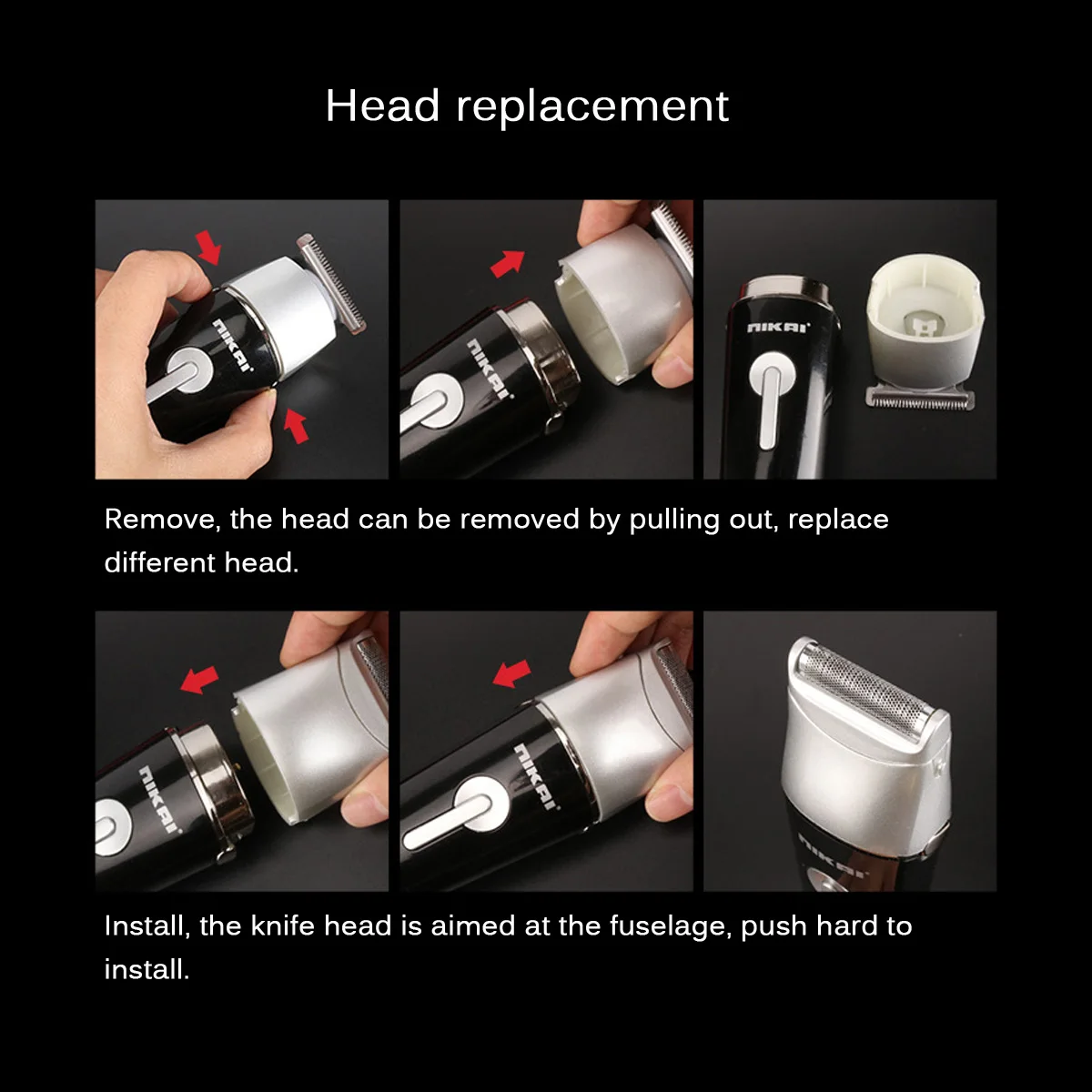 Head replacement

NIKAI

NIKAI

NIKAI

Remove, the head can be removed by pulling out, replace different head.

NIKAI

NIKAI

NIKAI

Install, the knife head is aimed at the fuselage, push hard to install.