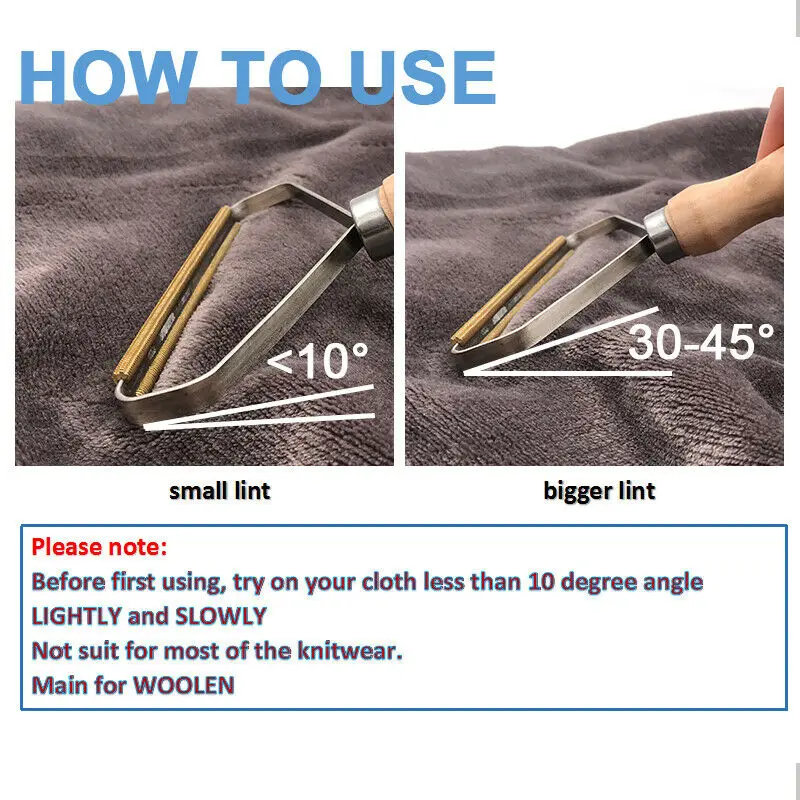 HOW TO USE

<10°

30-45°

small lint

bigger lint

Please note:
Before first using, try on your cloth less than 10 degree angle
LIGHTLY and SLOWLY
Not suit for most of the knitwear.
Main for WOOLEN