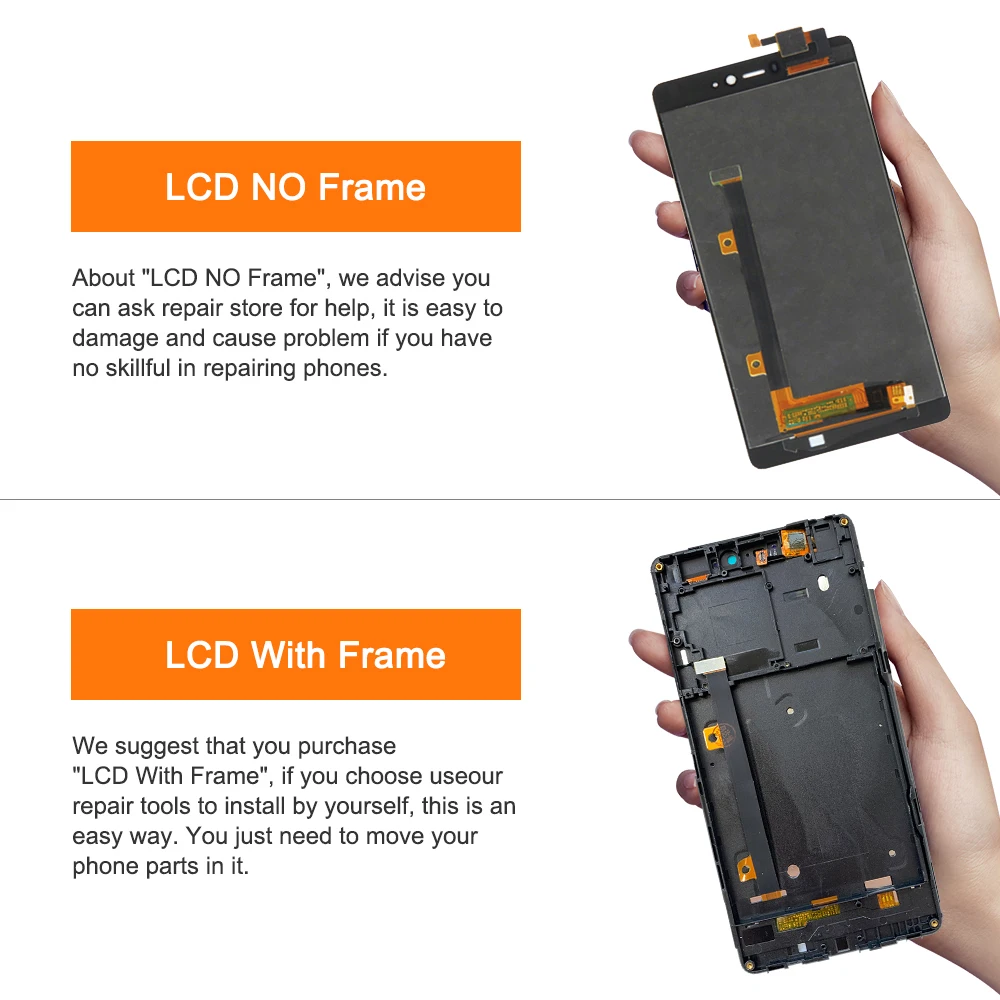 LCD NO Frame

About "LCD NO Frame", we advise you can ask repair store for help, it is easy to damage and cause problem if you have no skillful in repairing phones.

LCD With Frame

We suggest that you purchase "LCD With Frame", if you choose useour repair tools to install by yourself, this is an easy way. You just need to move your phone parts in it.