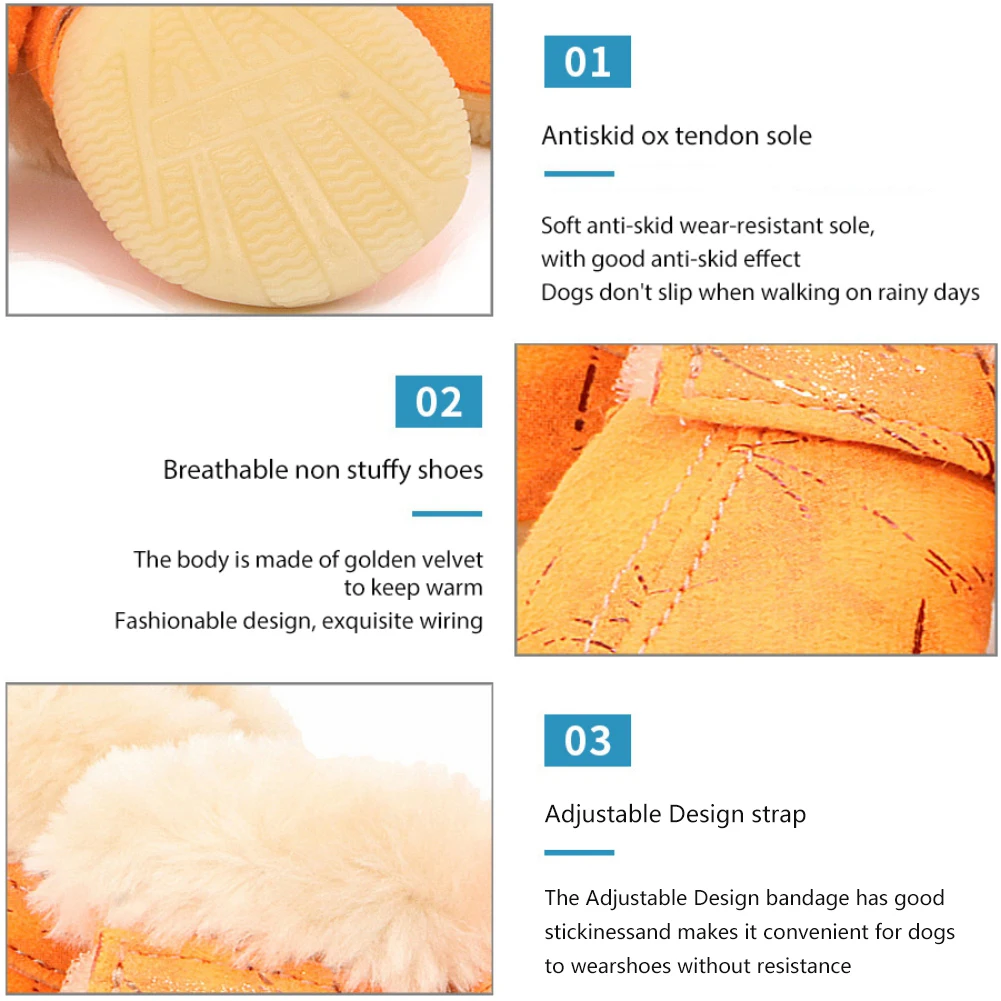 01

Antiskid ox tendon sole

Soft anti-skid wear-resistant sole, with good anti-skid effect
Dogs don't slip when walking on rainy days

02

Breathable non stuffy shoes

The body is made of golden velvet to keep warm
Fashionable design, exquisite wiring

03

Adjustable Design strap

The Adjustable Design bandage has good stickinessand makes it convenient for dogs to wearshoes without resistance