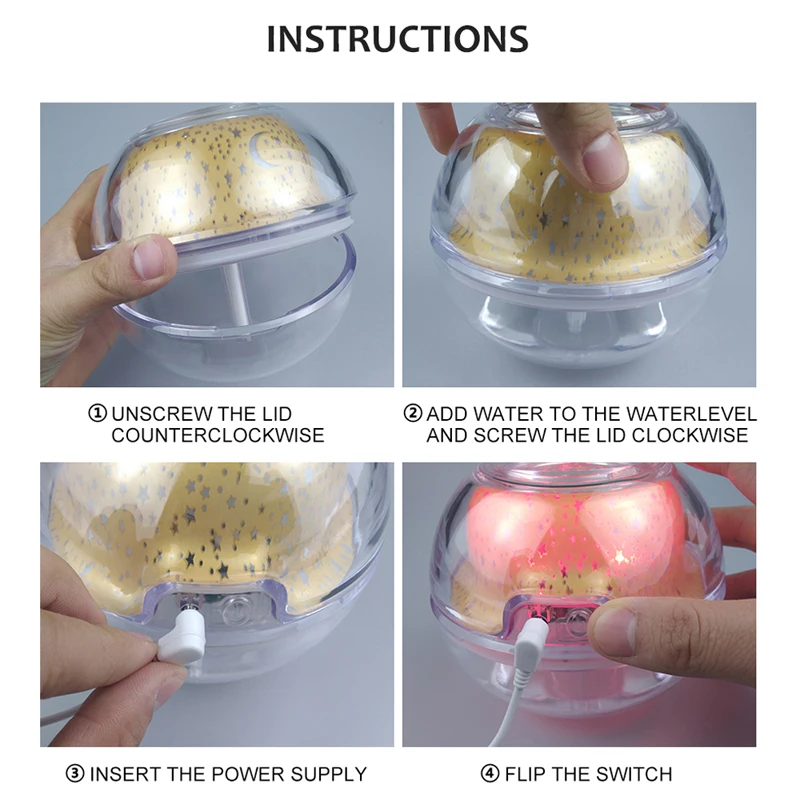 INSTRUCTIONS

① UNSCREW THE LID COUNTERCLOCKWISE

② ADD WATER TO THE WATERLEVEL AND SCREW THE LID CLOCKWISE

③ INSERT THE POWER SUPPLY

④ FLIP THE SWITCH