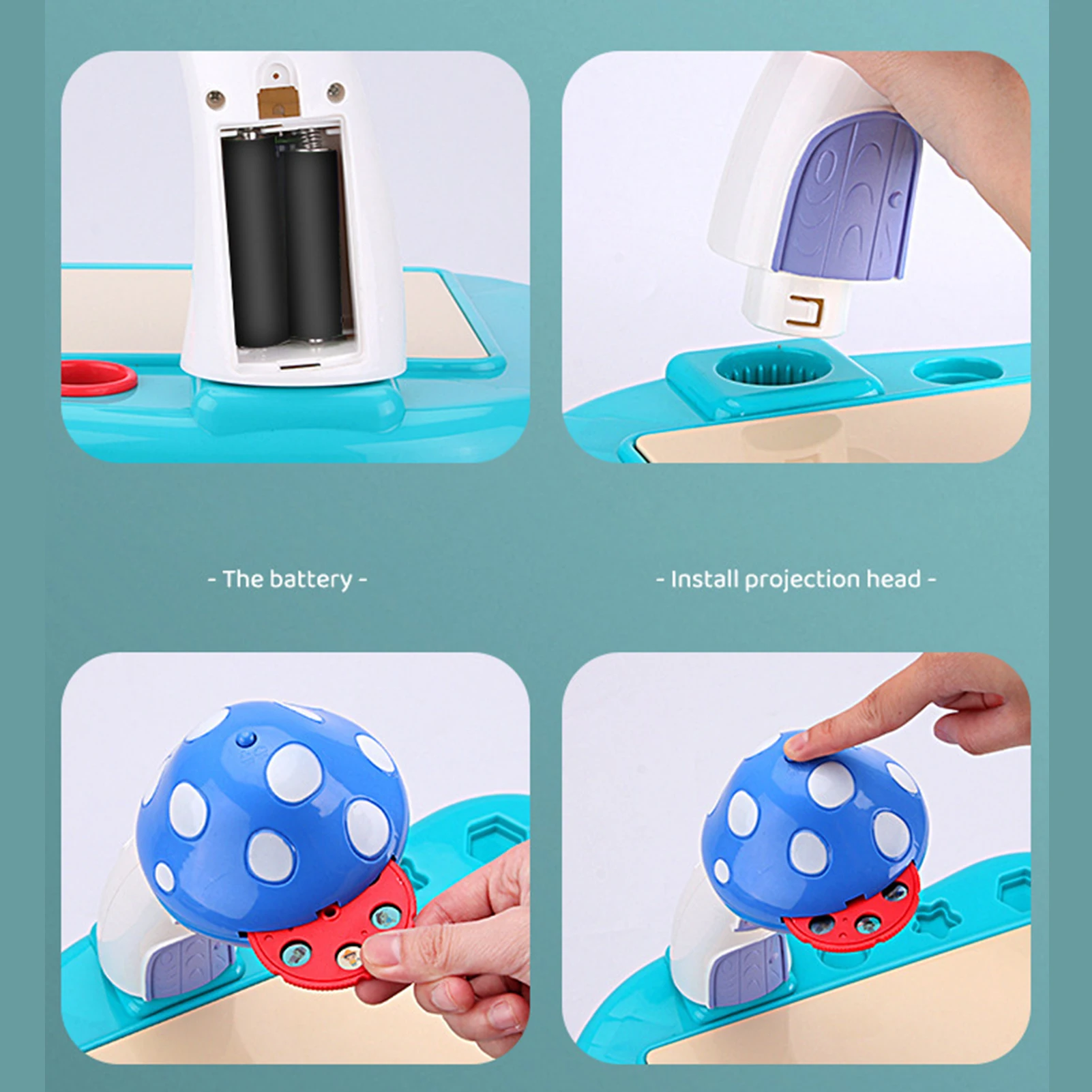 - The battery -

- Install projection head -