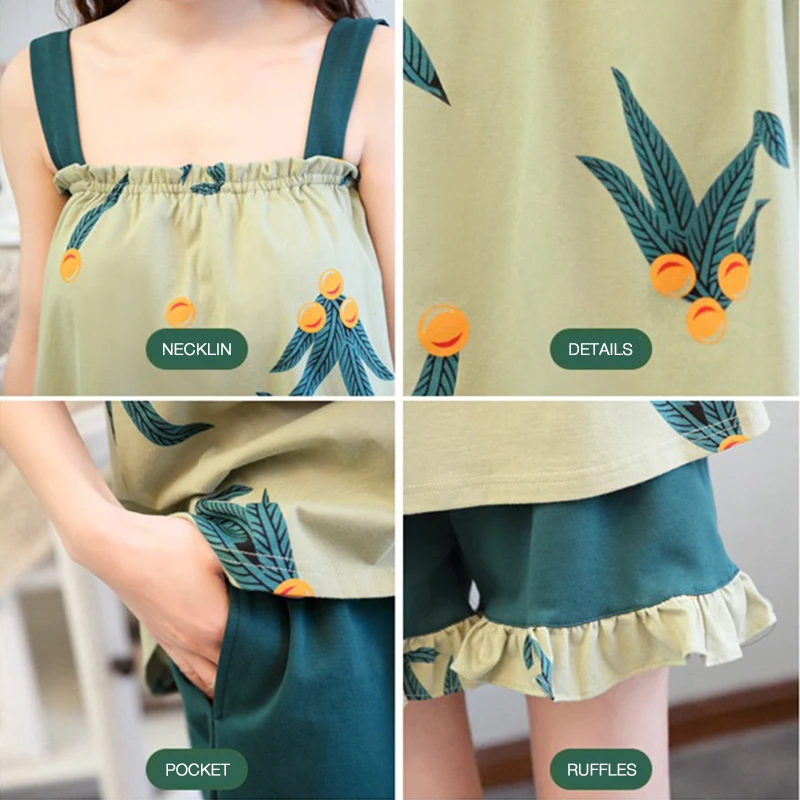 NECKLIN

DETAILS

POCKET

RUFFLES