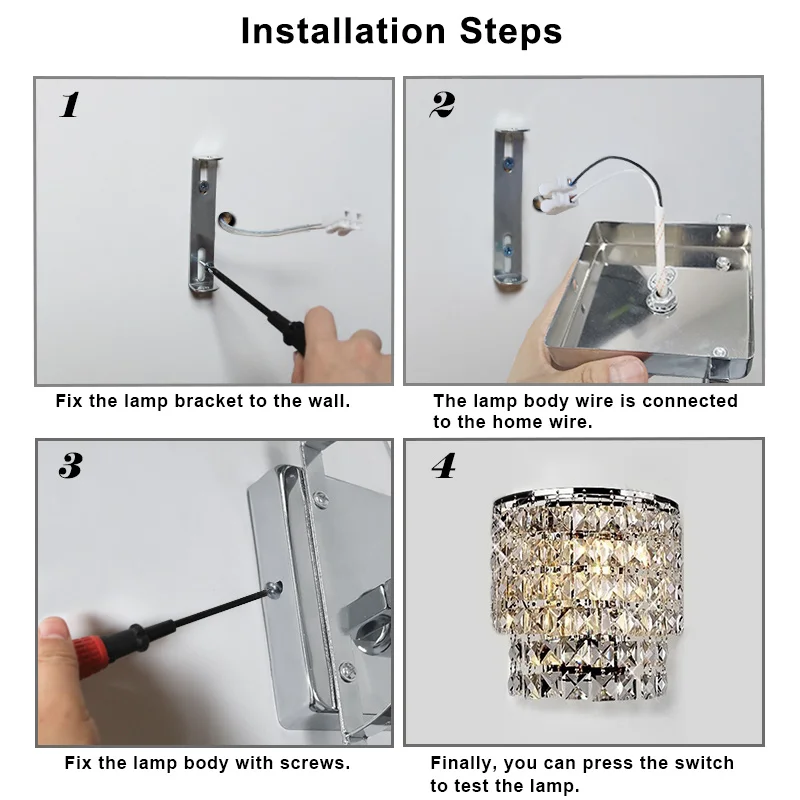 Installation Steps

1

Fix the lamp bracket to the wall.

2

The lamp body wire is connected to the home wire.

3

Fix the lamp body with screws.

4

Finally, you can press the switch to test the lamp.