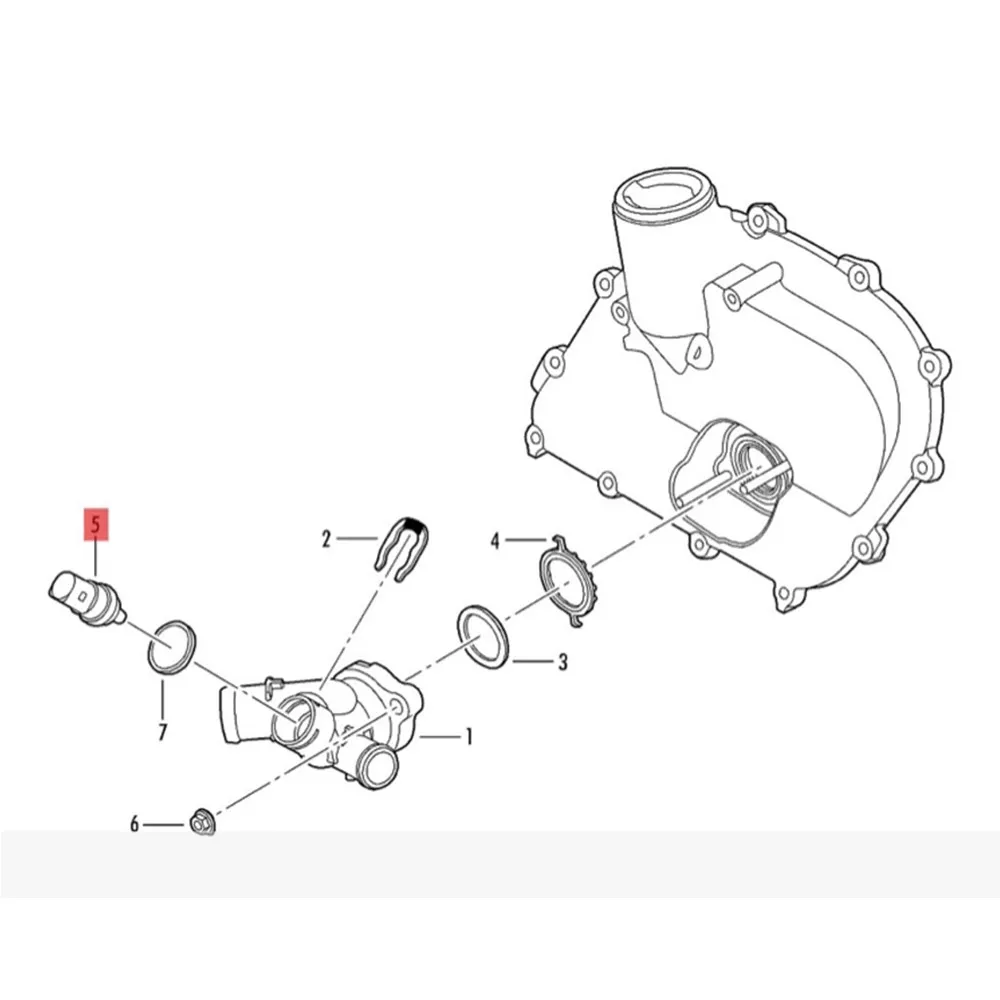 5
2
4
3
7
1
6