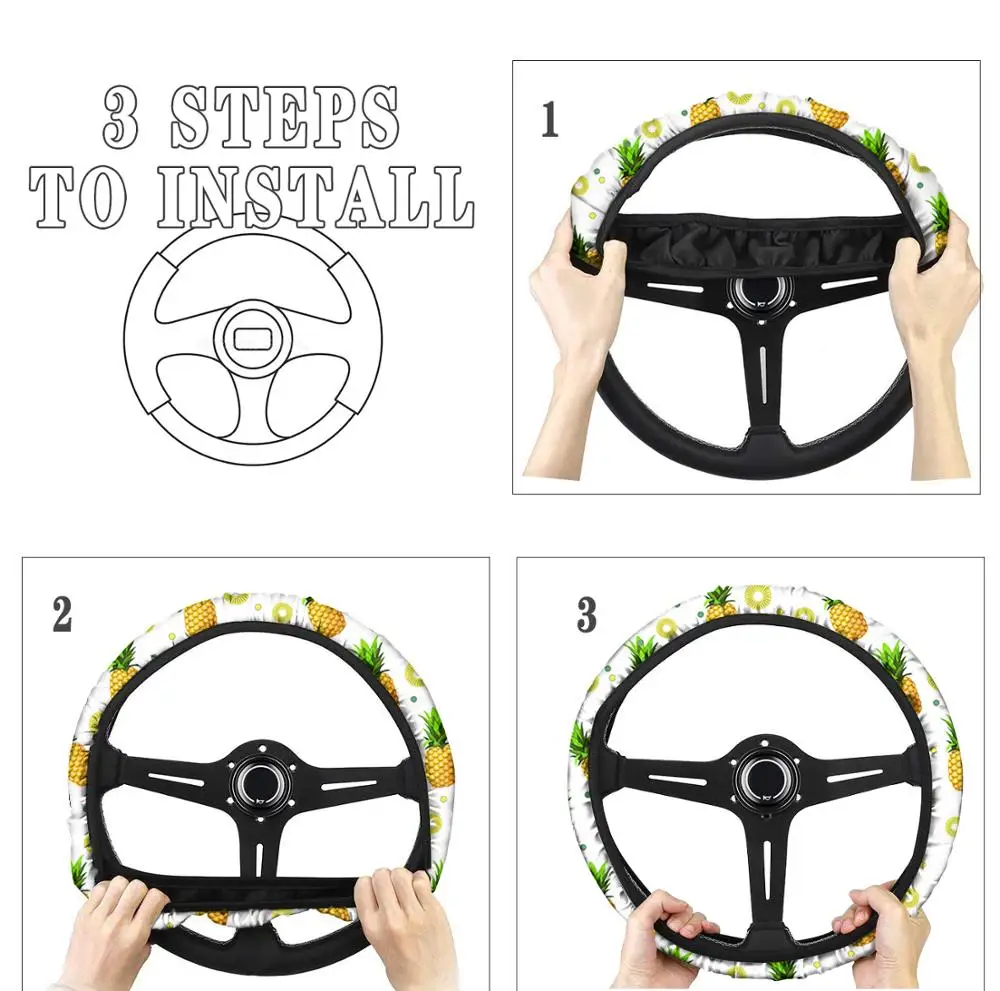 3 STEPS TO INSTALL

1

2

3